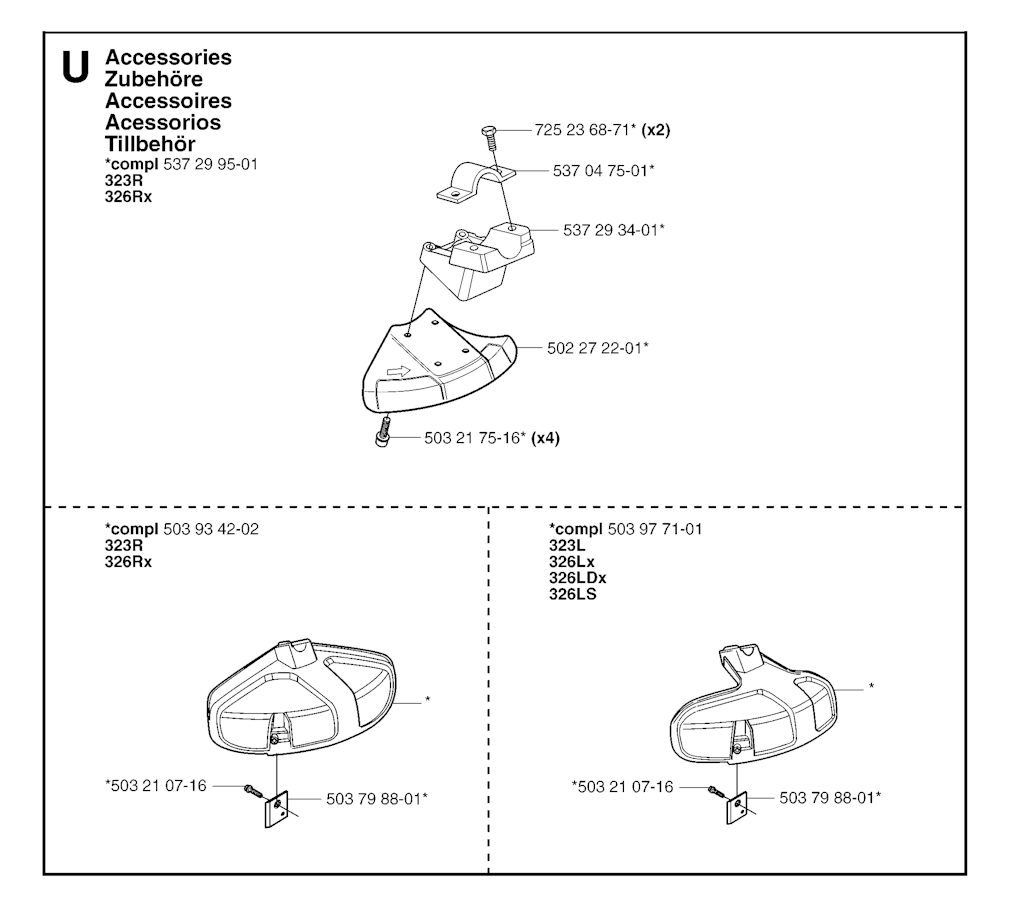 U Accessories
Zubehöre
Accessoires
Acessorios
Tillbehör
*compl 537 29 95-01
323R
326Rx

725 23 68-71* (x2)
537 04 75-01*
537 29 34-01*
502 27 22-01*
503 21 75-16* (x4)

*compl 503 93 42-02
323R
326Rx

*
*503 21 07-16
503 79 88-01*

*compl 503 97 71-01
323L
326Lx
326LDx
326LS

*
*503 21 07-16
503 79 88-01*