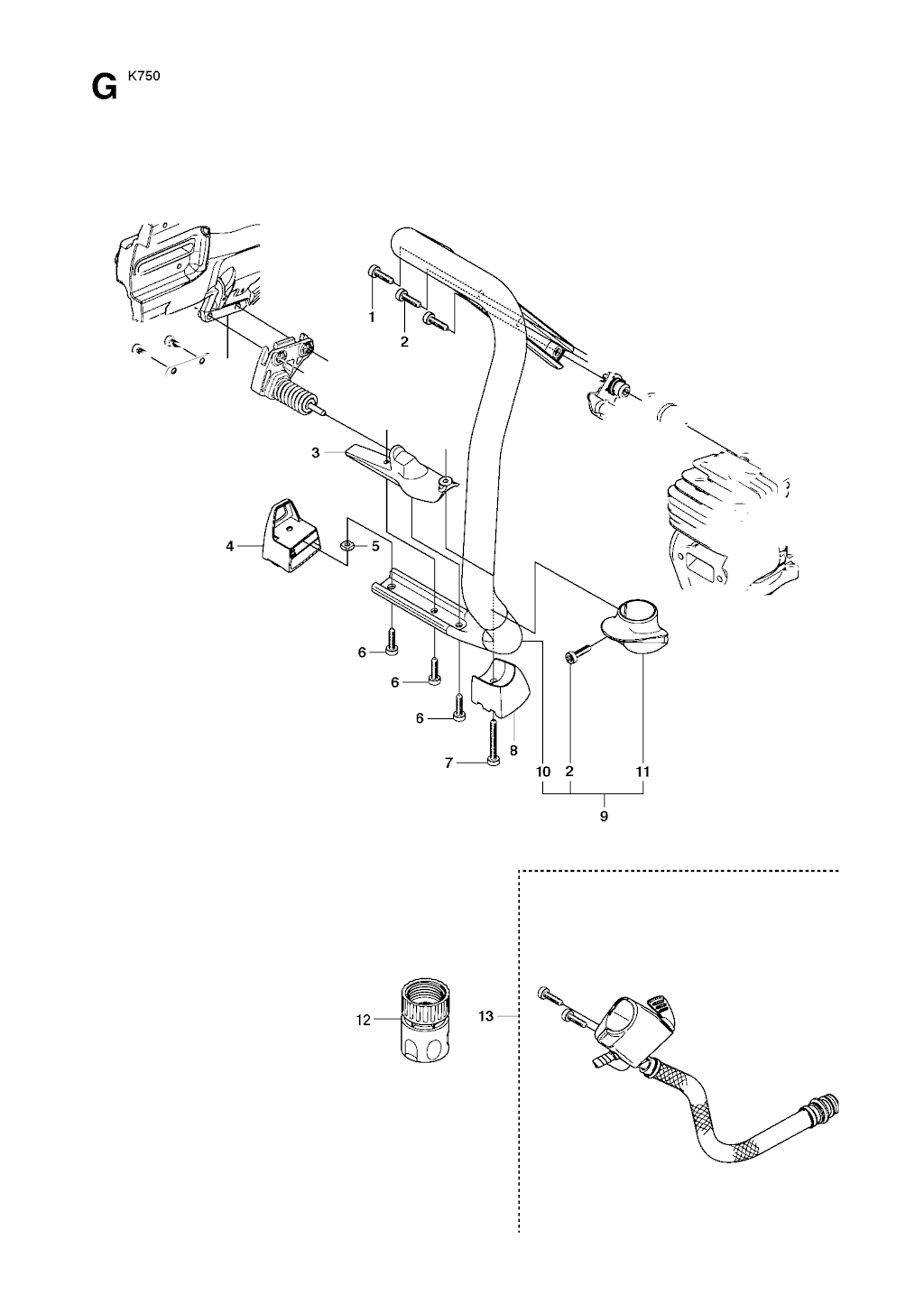 G K750

1
2
3
4
5
6
6
6
7
8
10
2
11
9

12
13