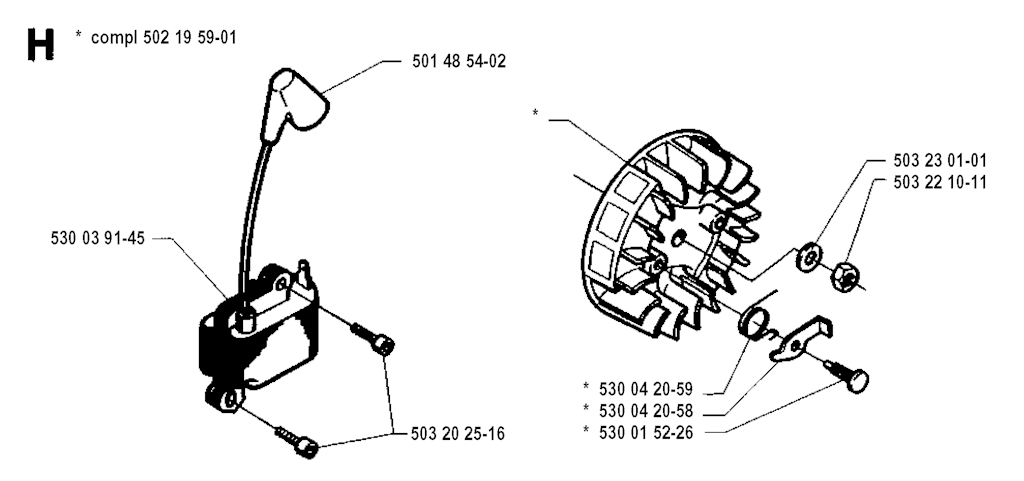 H * compl 502 19 59-01

501 48 54-02

530 03 91-45

503 20 25-16

*

503 23 01-01
503 22 10-11

* 530 04 20-59
* 530 04 20-58
* 530 01 52-26