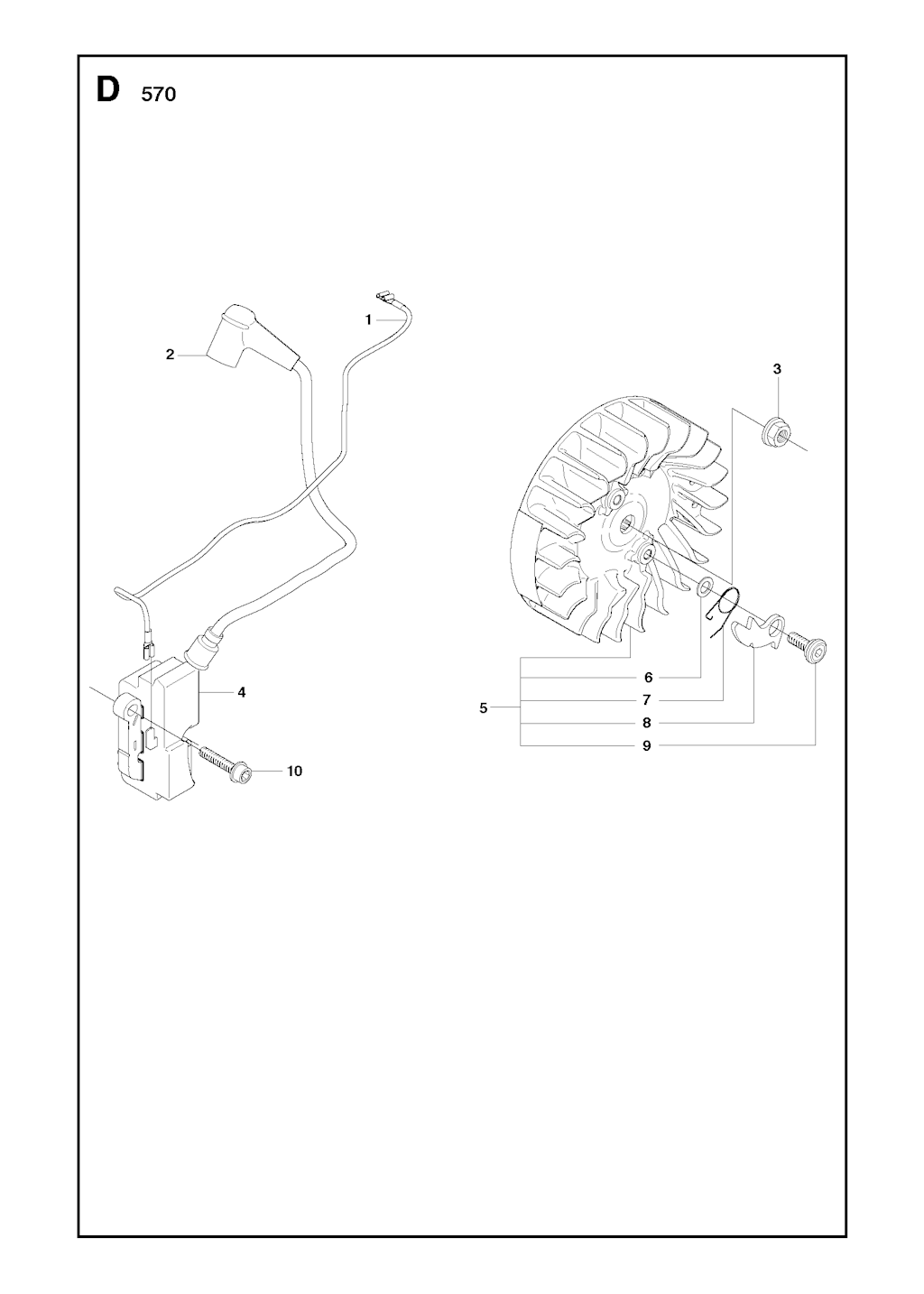 D 570

1

2

3

4

5

6

7

8

9

10