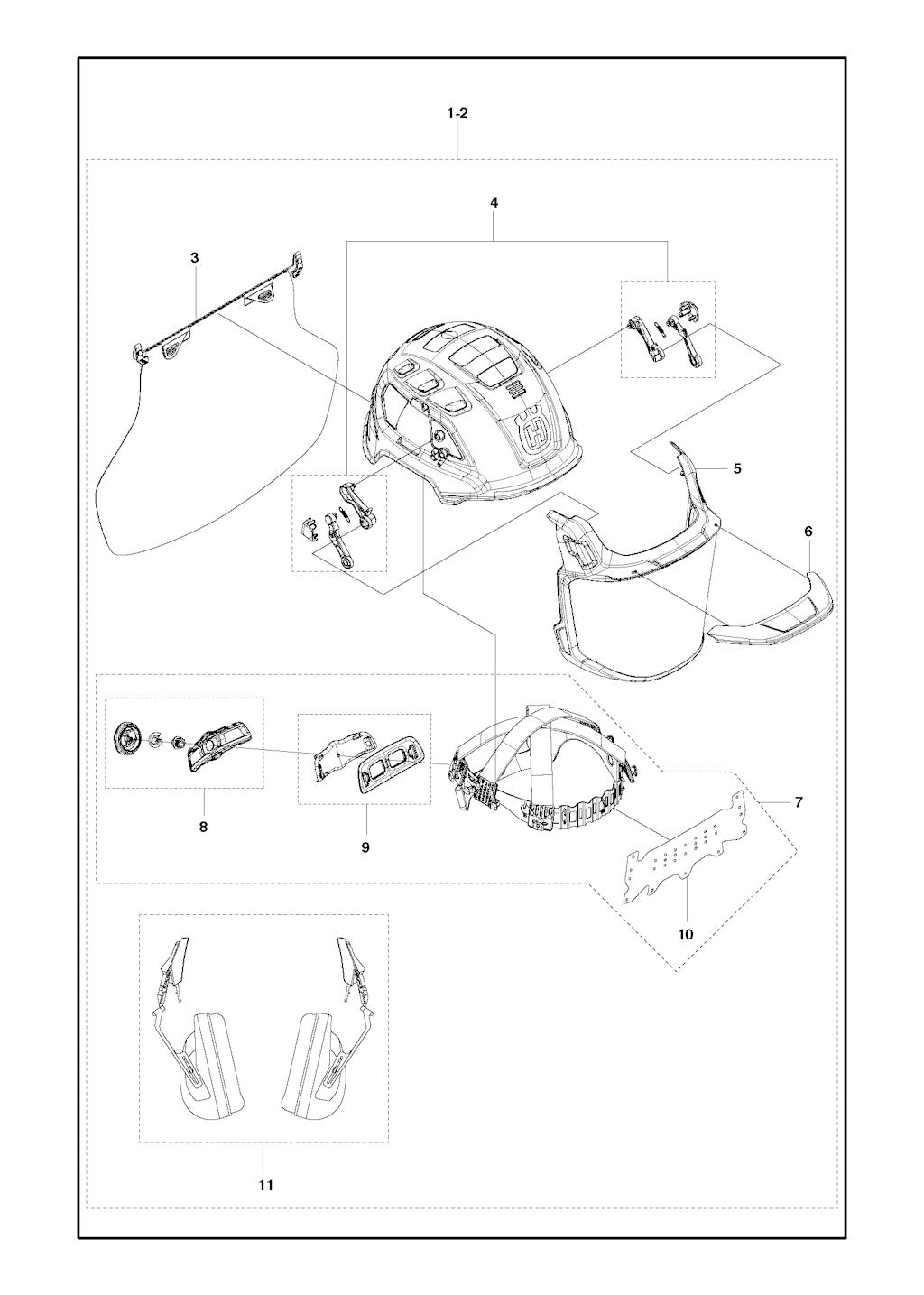 1-2

4

3

5

6

7

8

9

10

11