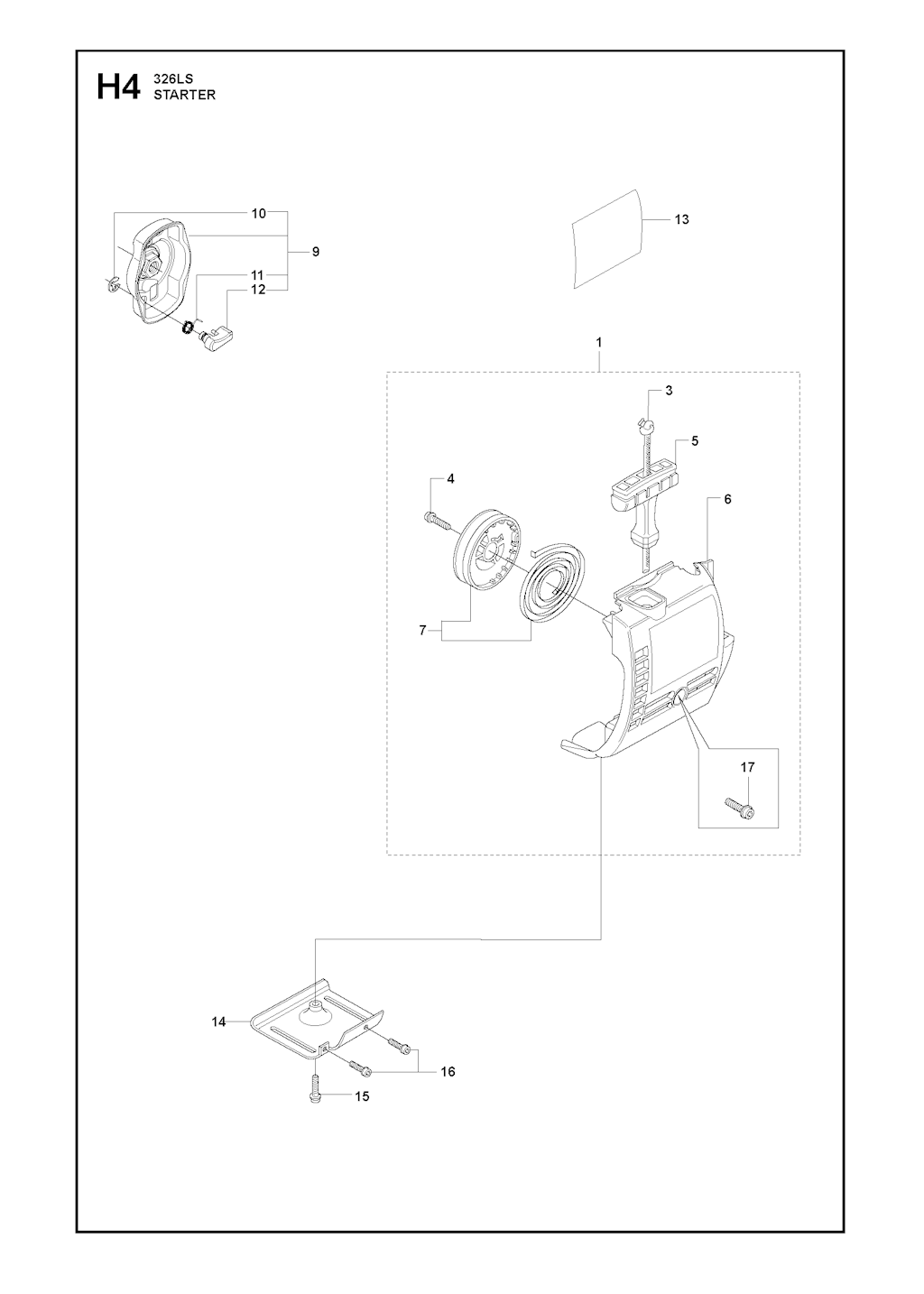 H4 326LS
STARTER

10
9
11
12
13
1
3
5
4
6
7
17
14
16
15