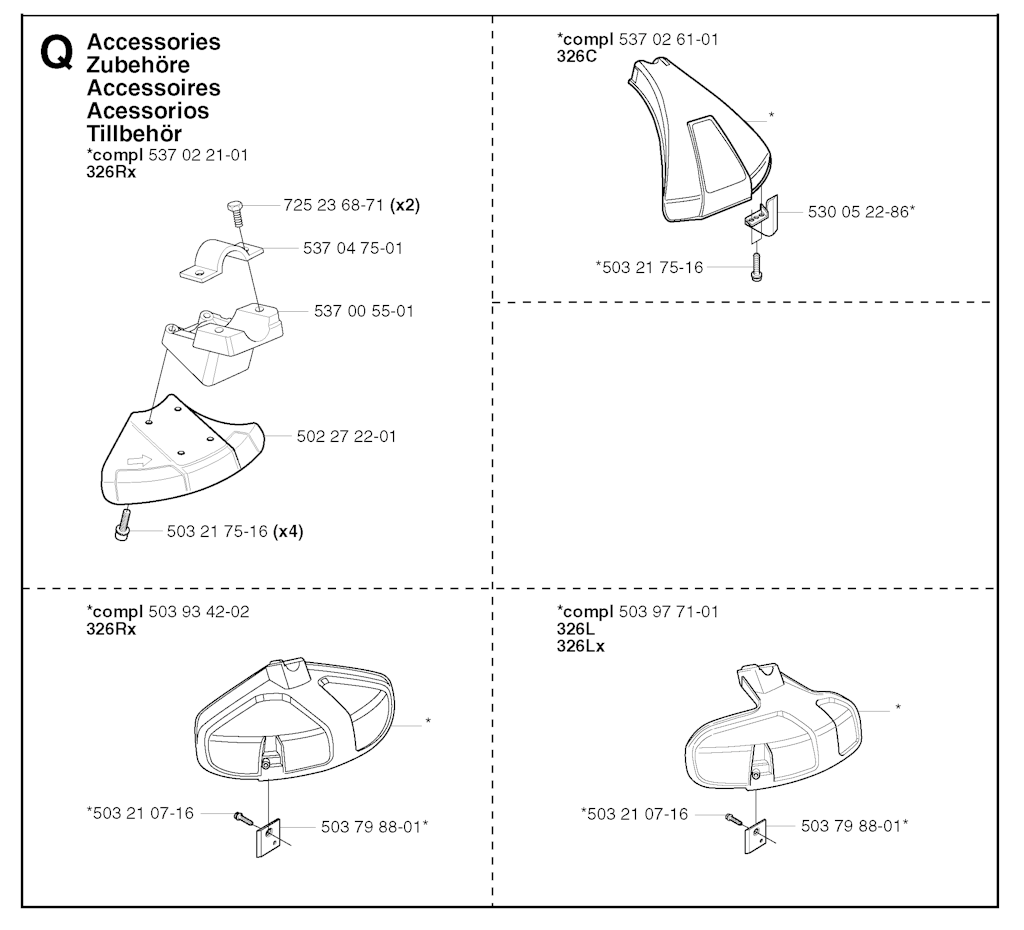 Q Accessories
Zubehöre
Accessoires
Acessorios
Tillbehör
*compl 537 02 21-01
326Rx

725 23 68-71 (x2)
537 04 75-01
537 00 55-01
502 27 22-01
503 21 75-16 (x4)

*compl 537 02 61-01
326C

*
530 05 22-86*
*503 21 75-16

*compl 503 93 42-02
326Rx

*
*503 21 07-16
503 79 88-01*

*compl 503 97 71-01
326L
326Lx

*
*503 21 07-16
503 79 88-01*