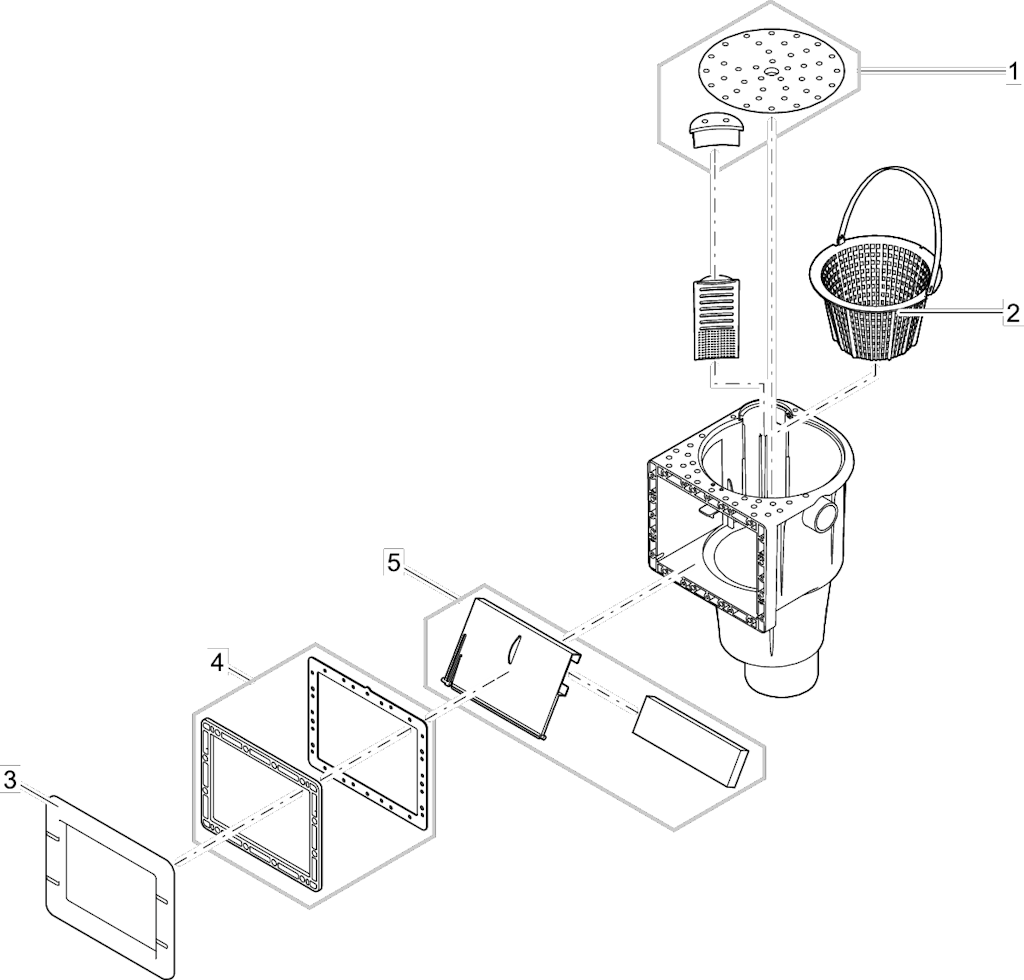 1
2
5
4
3