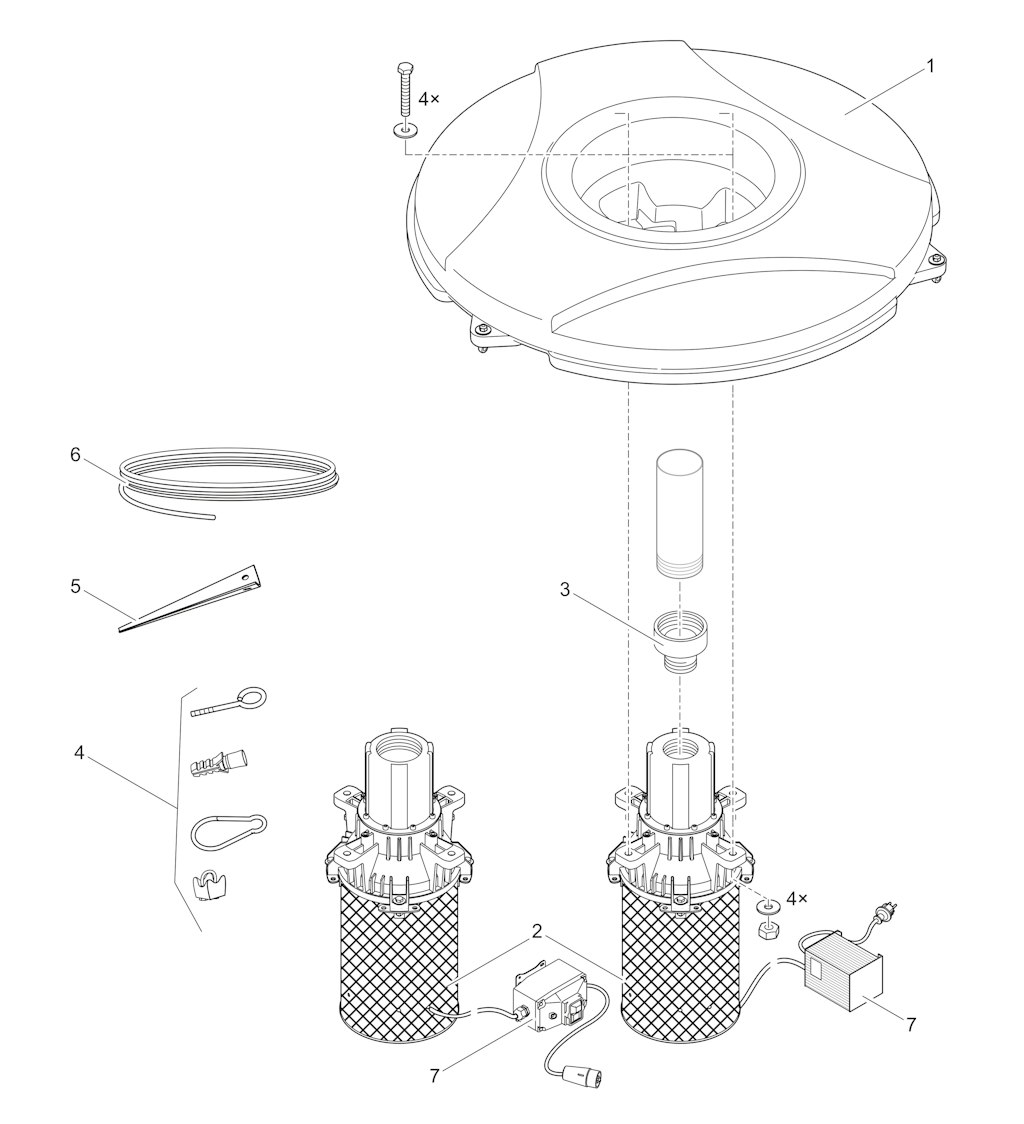 4×
1
6
5
3
4
4×
2
7
7