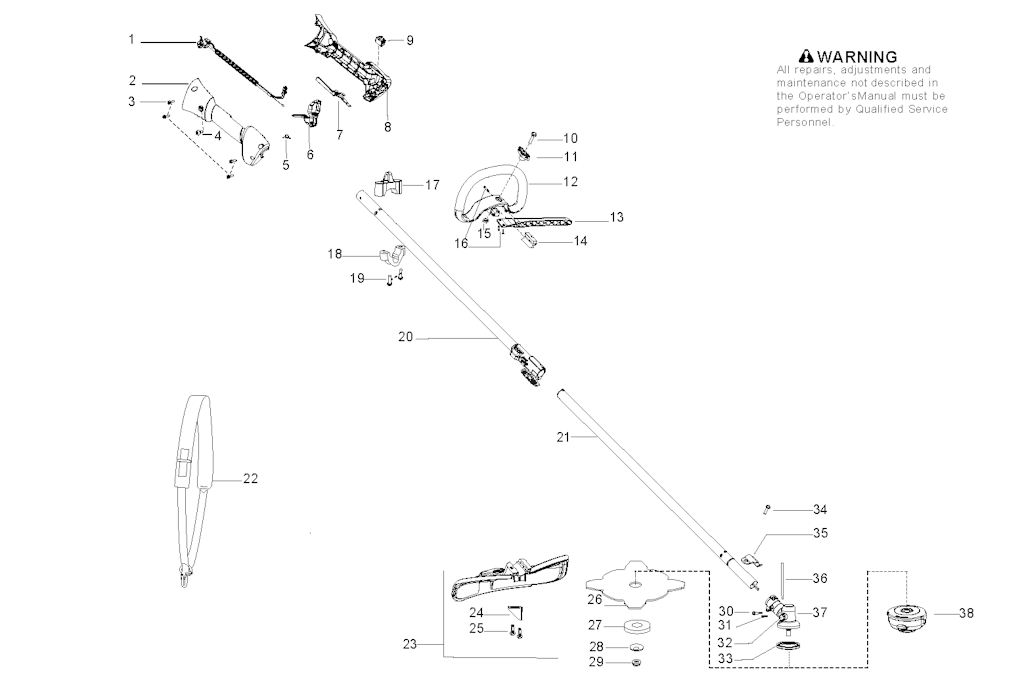 WARNING
All repairs, adjustments and maintenance not described in the Operator'sManual must be performed by Qualified Service Personnel.

1
2
3
4
5
6
7
8
9
10
11
12
13
14
15
16
17
18
19
20
21
22
23
24
25
26
27
28
29
30
31
32
33
34
35
36
37
38