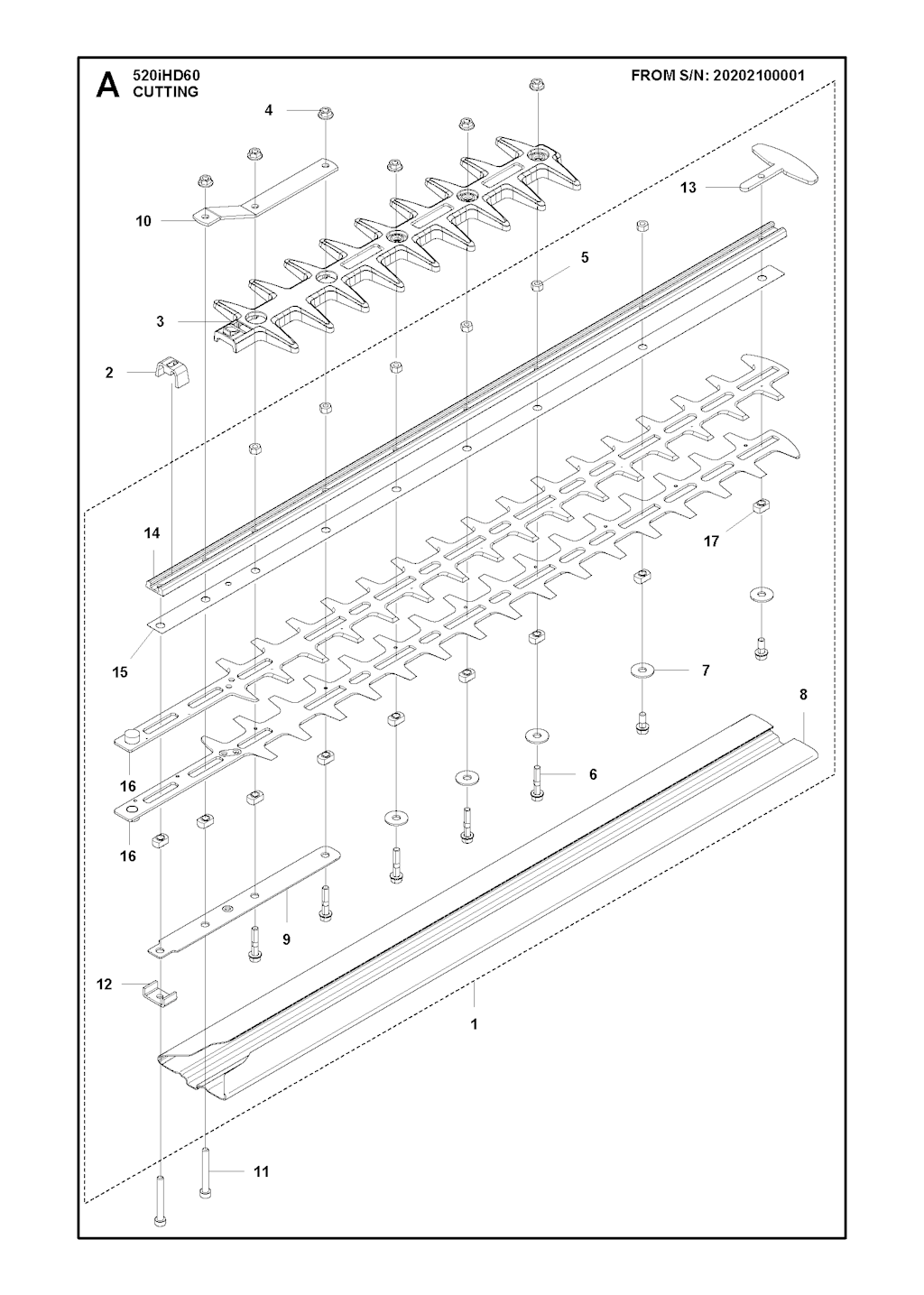 A 520iHD60
CUTTING

FROM S/N: 20202100001

4
13
10
5
3
2
14
17
15
7
8
16
6
16
9
12
1
11