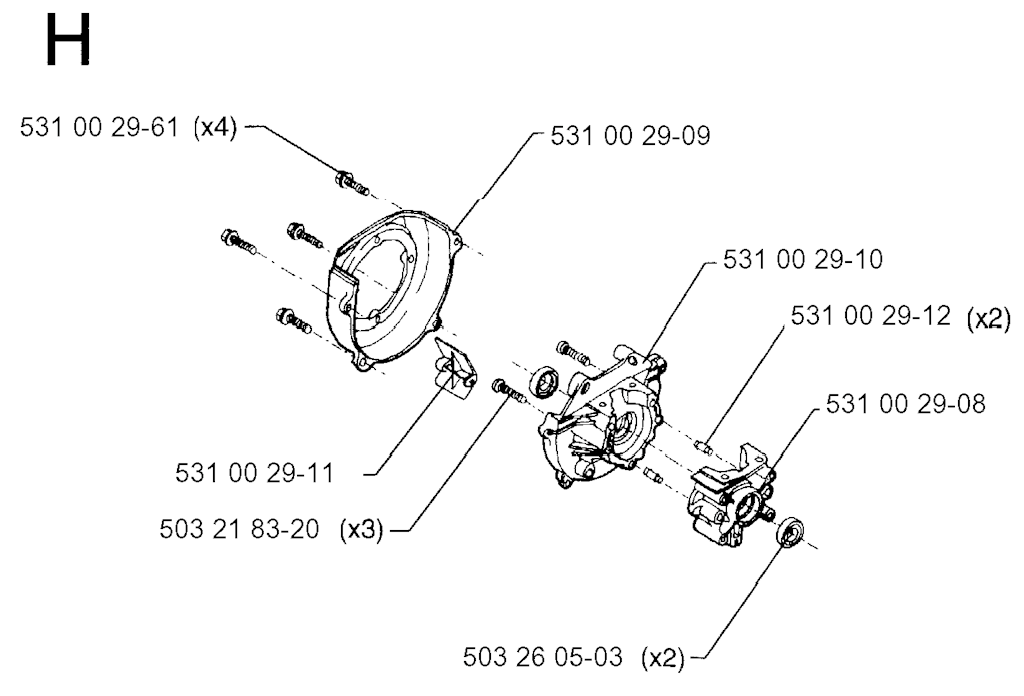 H

531 00 29-61 (x4)

531 00 29-09

531 00 29-10

531 00 29-12 (x2)

531 00 29-08

531 00 29-11

503 21 83-20 (x3)

503 26 05-03 (x2)