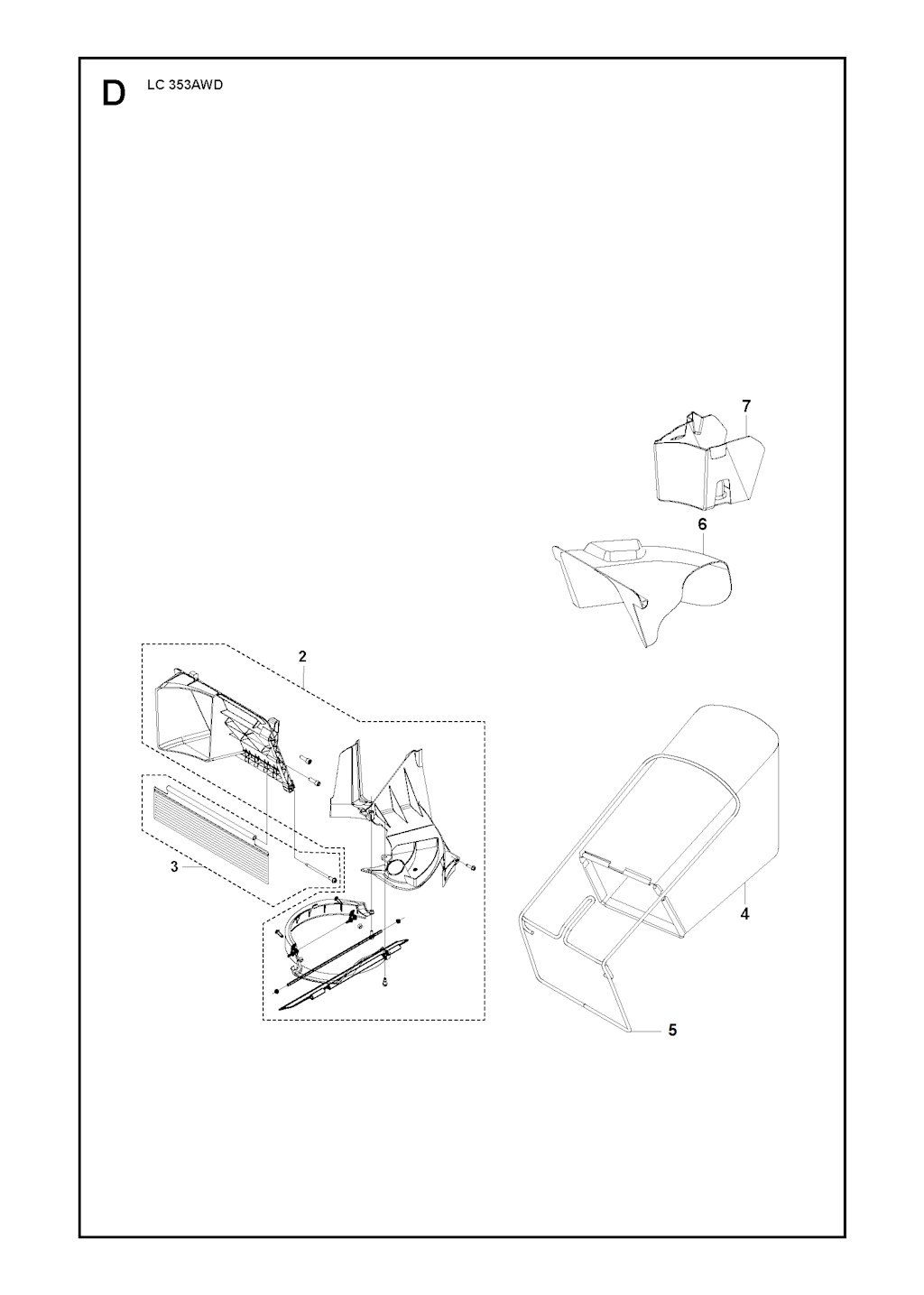 D LC 353AWD

7

6

2

3

4

5