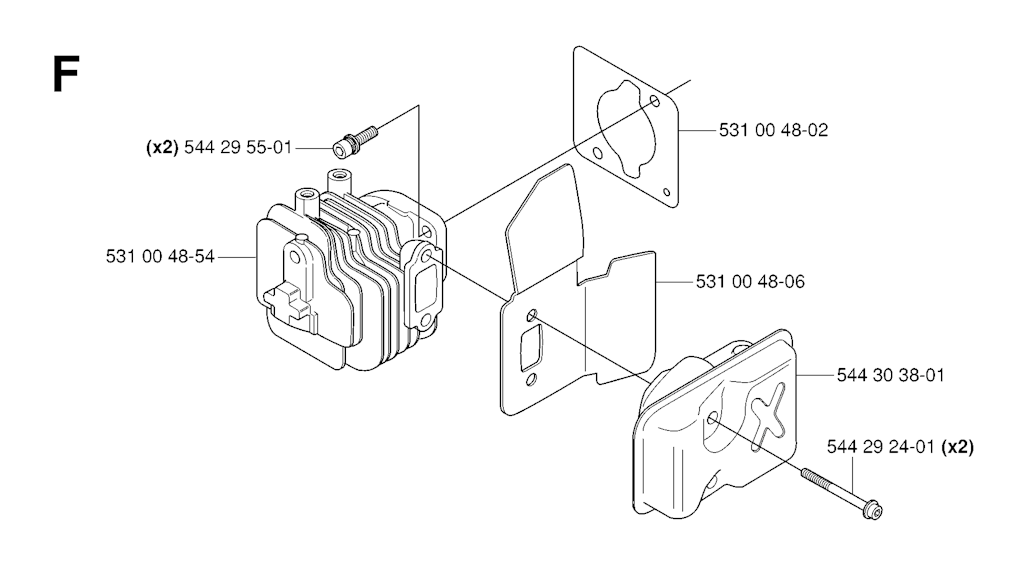 F

(x2) 544 29 55-01

531 00 48-02

531 00 48-54

531 00 48-06

544 30 38-01

544 29 24-01 (x2)