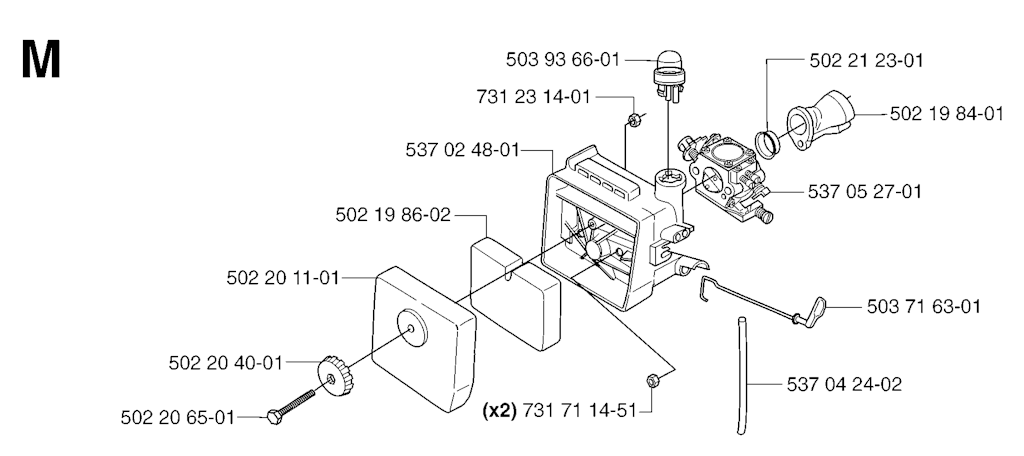 M

503 93 66-01
502 21 23-01
731 23 14-01
502 19 84-01
537 02 48-01
537 05 27-01
502 19 86-02
502 20 11-01
503 71 63-01
502 20 40-01
537 04 24-02
502 20 65-01
(x2) 731 71 14-51