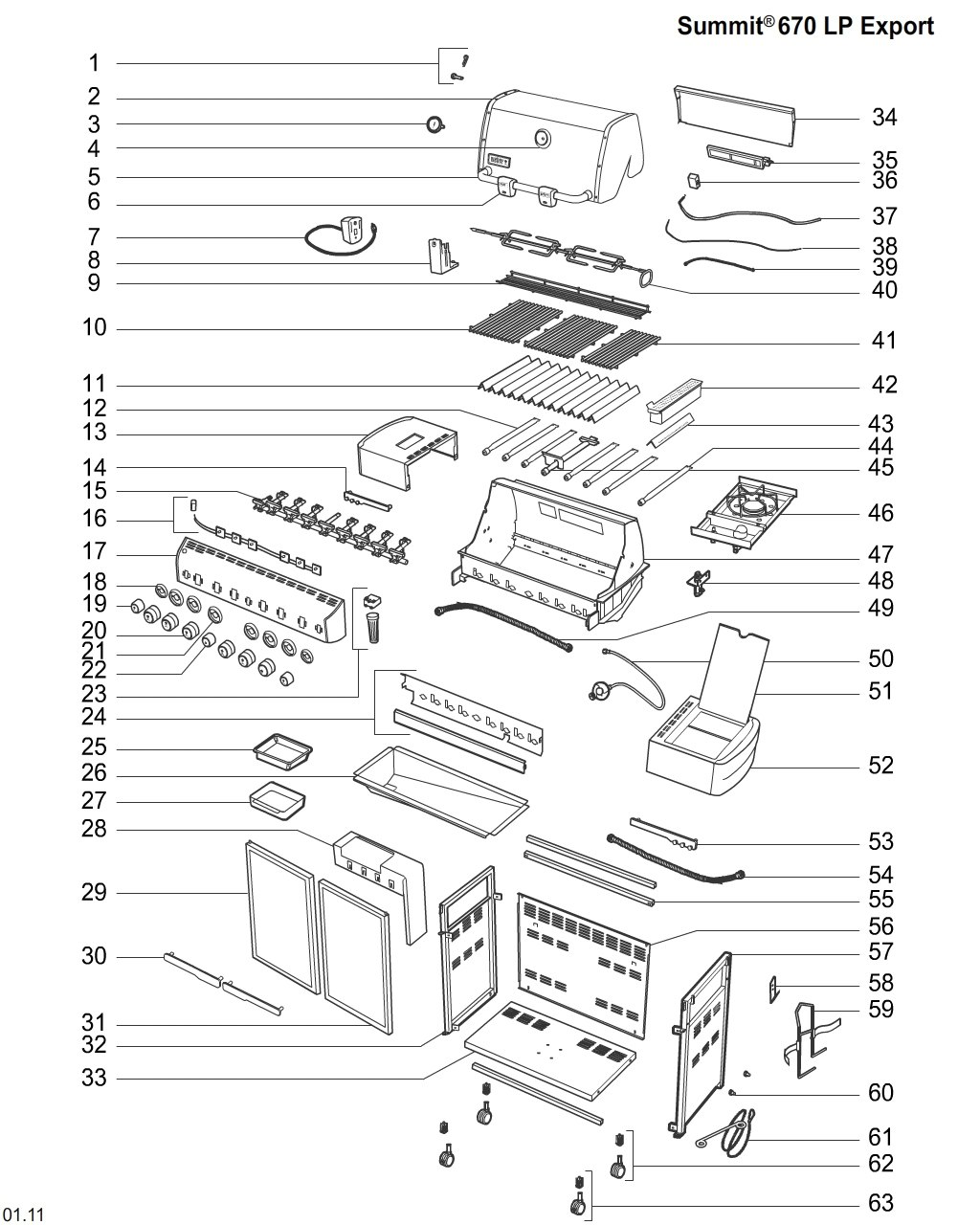 Summit® 670 LP Export

1
2
3
4
5
6
7
8
9
10
11
12
13
14
15
16
17
18
19
20
21
22
23
24
25
26
27
28
29
30
31
32
33

34
35
36
37
38
39
40
41
42
43
44
45
46
47
48
49
50
51
52
53
54
55
56
57
58
59
60
61
62
63

01.11