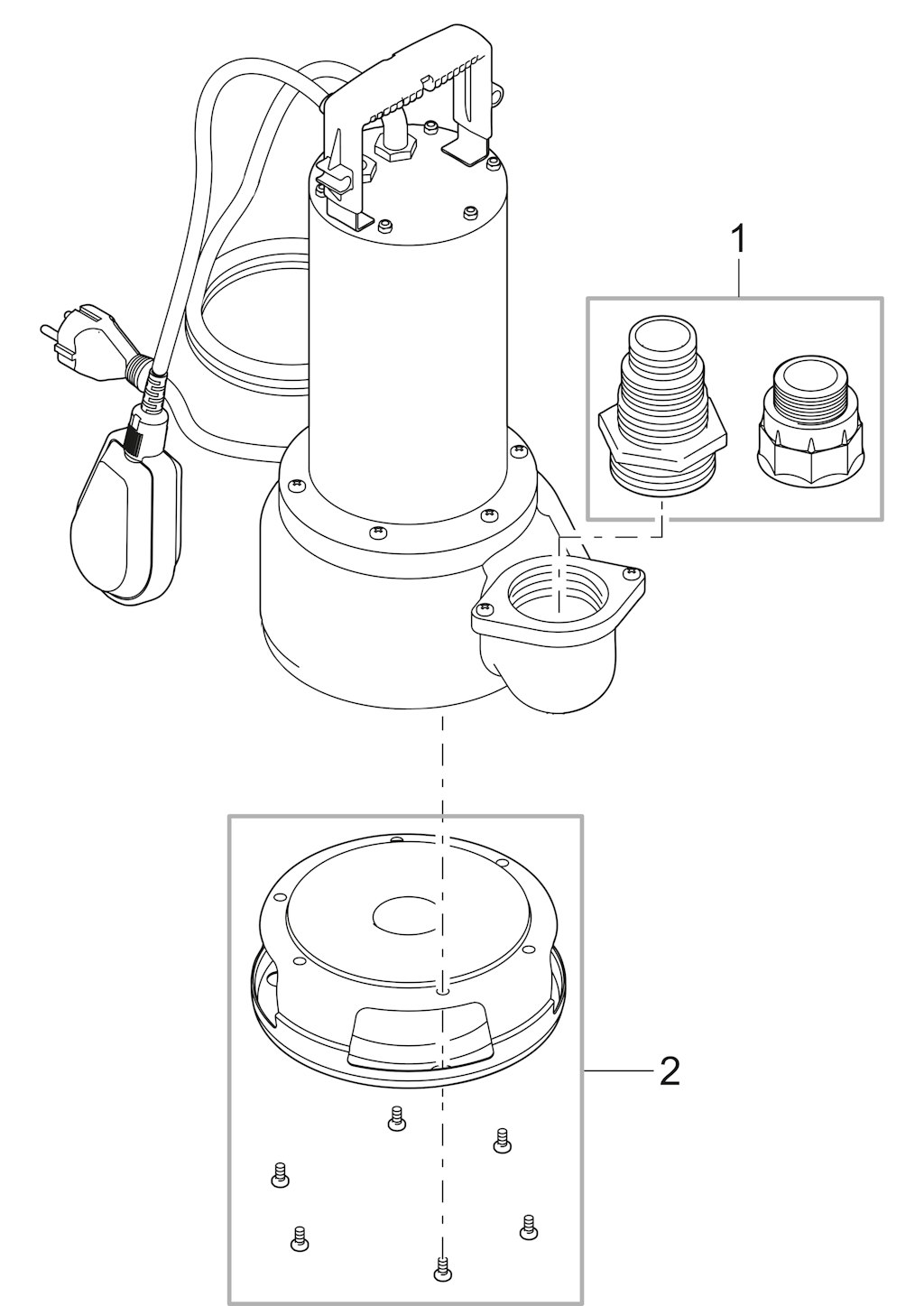 1

2