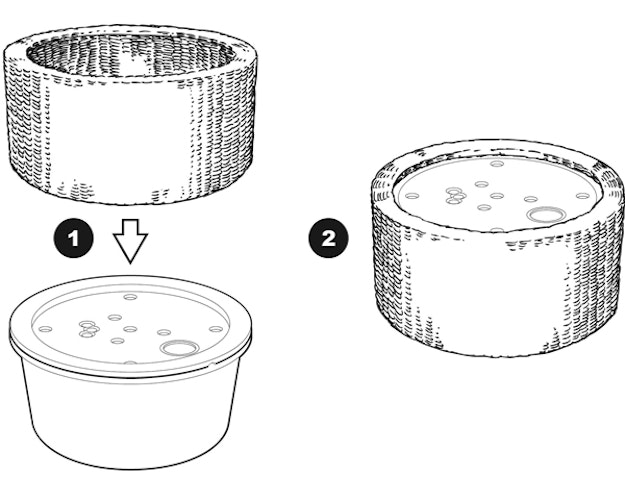 1

2