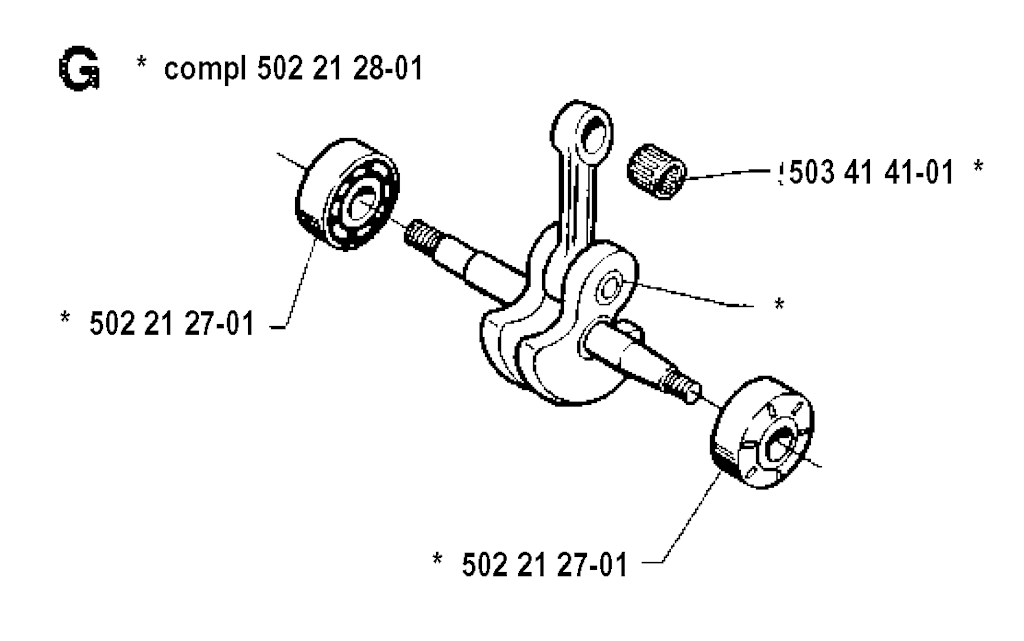 G * compl 502 21 28-01

503 41 41-01 *

*

* 502 21 27-01

* 502 21 27-01