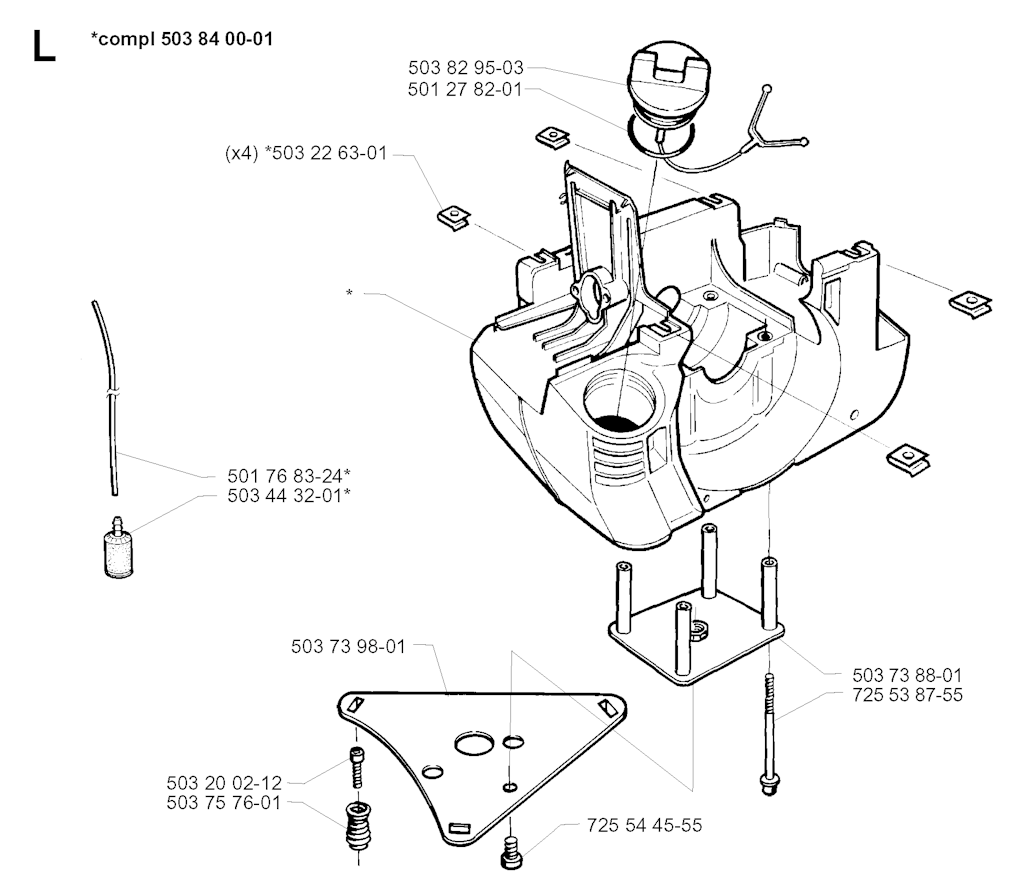 L *compl 503 84 00-01

503 82 95-03
501 27 82-01

(x4) *503 22 63-01

*

501 76 83-24*
503 44 32-01*

503 73 98-01

503 73 88-01
725 53 87-55

503 20 02-12
503 75 76-01

725 54 45-55