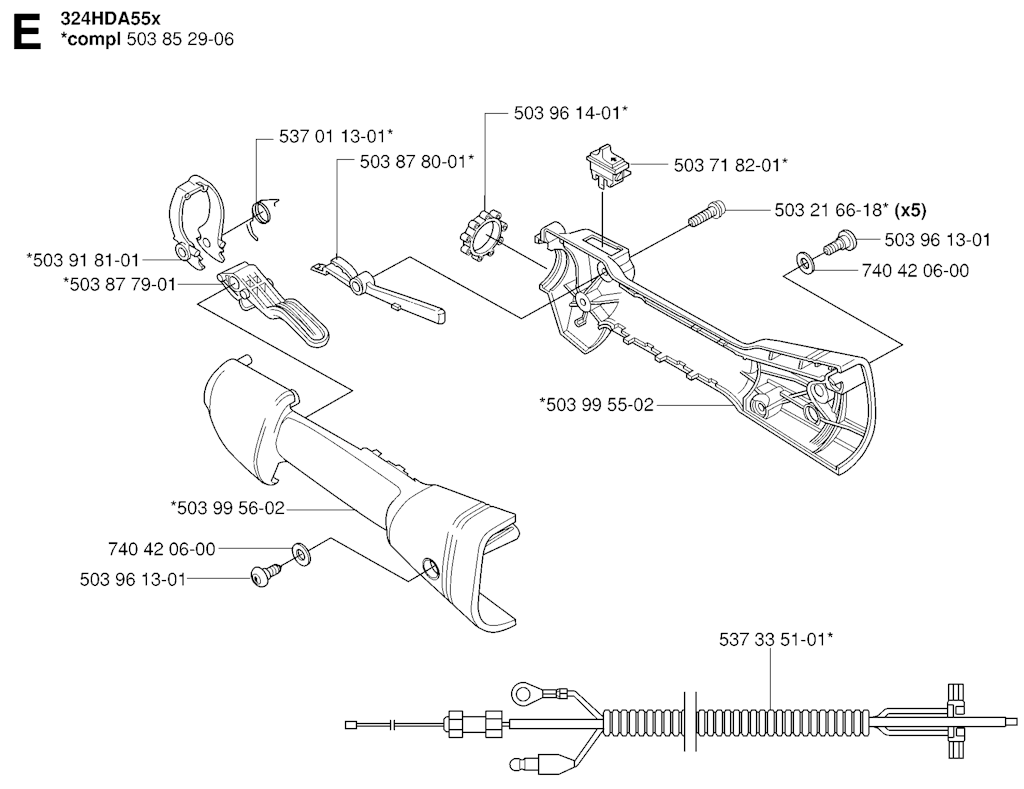 E
324HDA55x
*compl 503 85 29-06

537 01 13-01*
503 87 80-01*
503 96 14-01*
503 71 82-01*
503 21 66-18* (x5)
503 96 13-01
740 42 06-00
*503 91 81-01
*503 87 79-01
*503 99 55-02
*503 99 56-02
740 42 06-00
503 96 13-01
537 33 51-01*