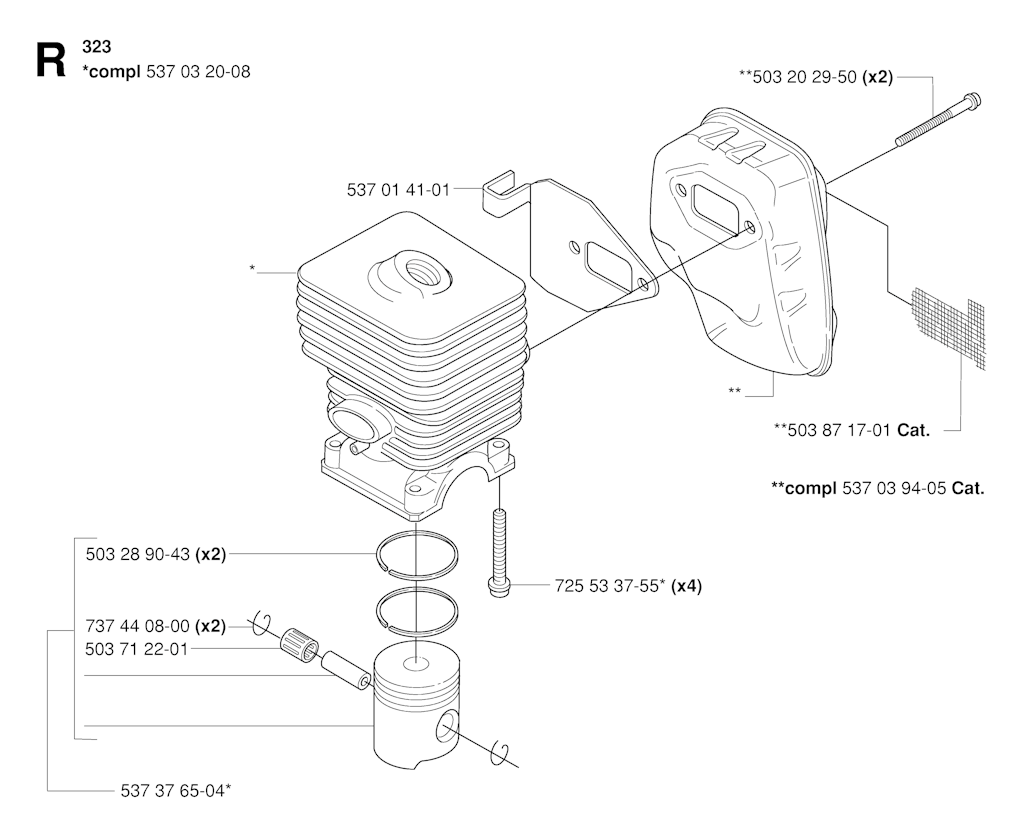 R 323
*compl 537 03 20-08

**503 20 29-50 (x2)

537 01 41-01

*

**

**503 87 17-01 Cat.

**compl 537 03 94-05 Cat.

503 28 90-43 (x2)

725 53 37-55* (x4)

737 44 08-00 (x2)

503 71 22-01

537 37 65-04*