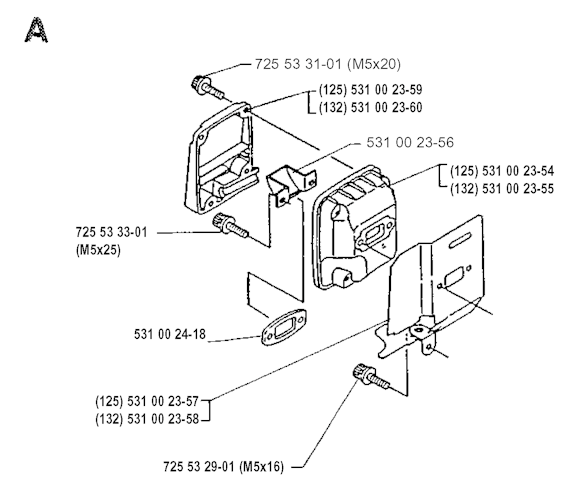 A

725 53 31-01 (M5x20)

(125) 531 00 23-59
(132) 531 00 23-60

531 00 23-56

(125) 531 00 23-54
(132) 531 00 23-55

725 53 33-01
(M5x25)

531 00 24-18

(125) 531 00 23-57
(132) 531 00 23-58

725 53 29-01 (M5x16)