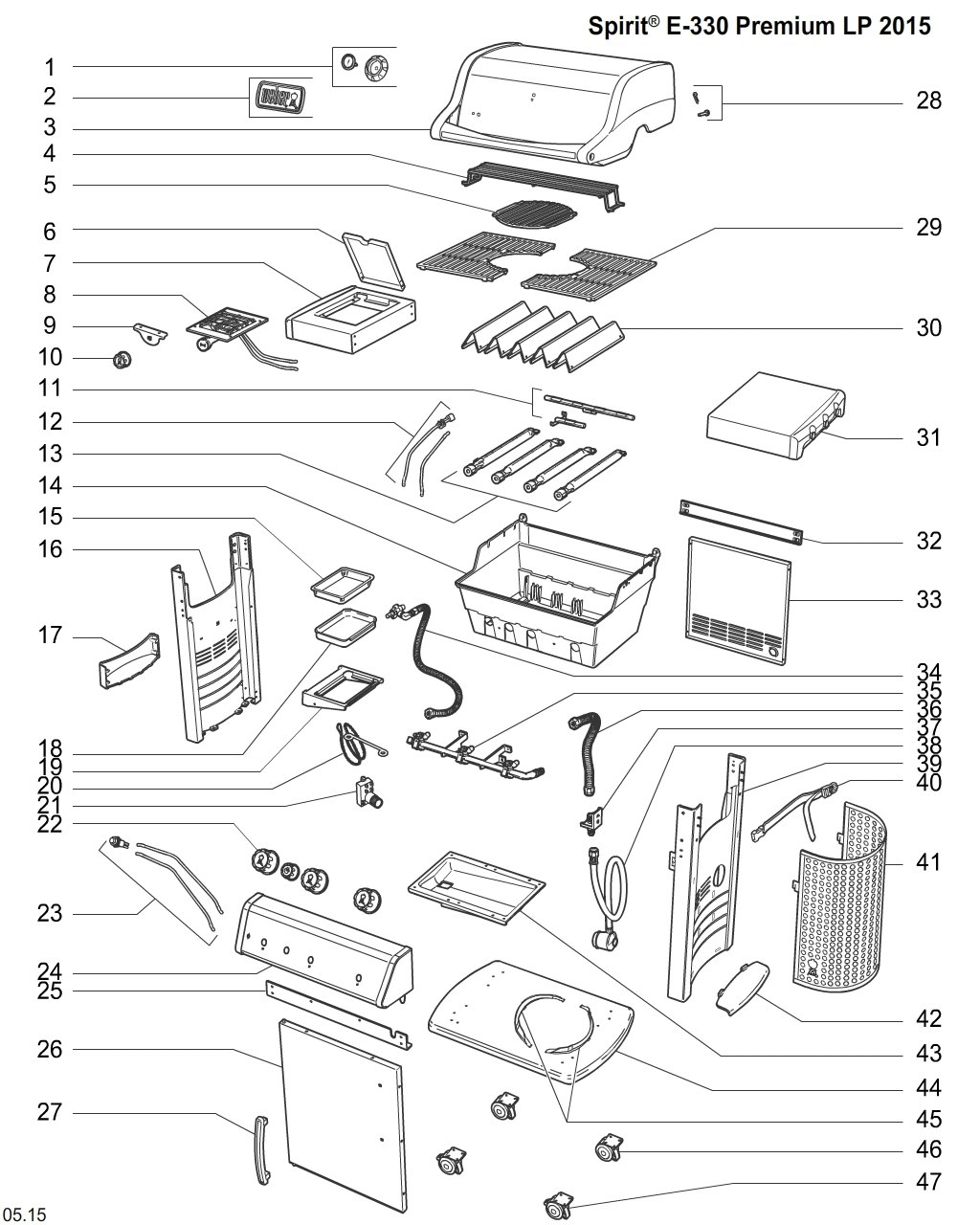 Spirit® E-330 Premium LP 2015

1
2
3
4
5
6
7
8
9
10
11
12
13
14
15
16
17
18
19
20
21
22
23
24
25
26
27

28
29
30
31
32
33
34
35
36
37
38
39
40
41
42
43
44
45
46
47

05.15