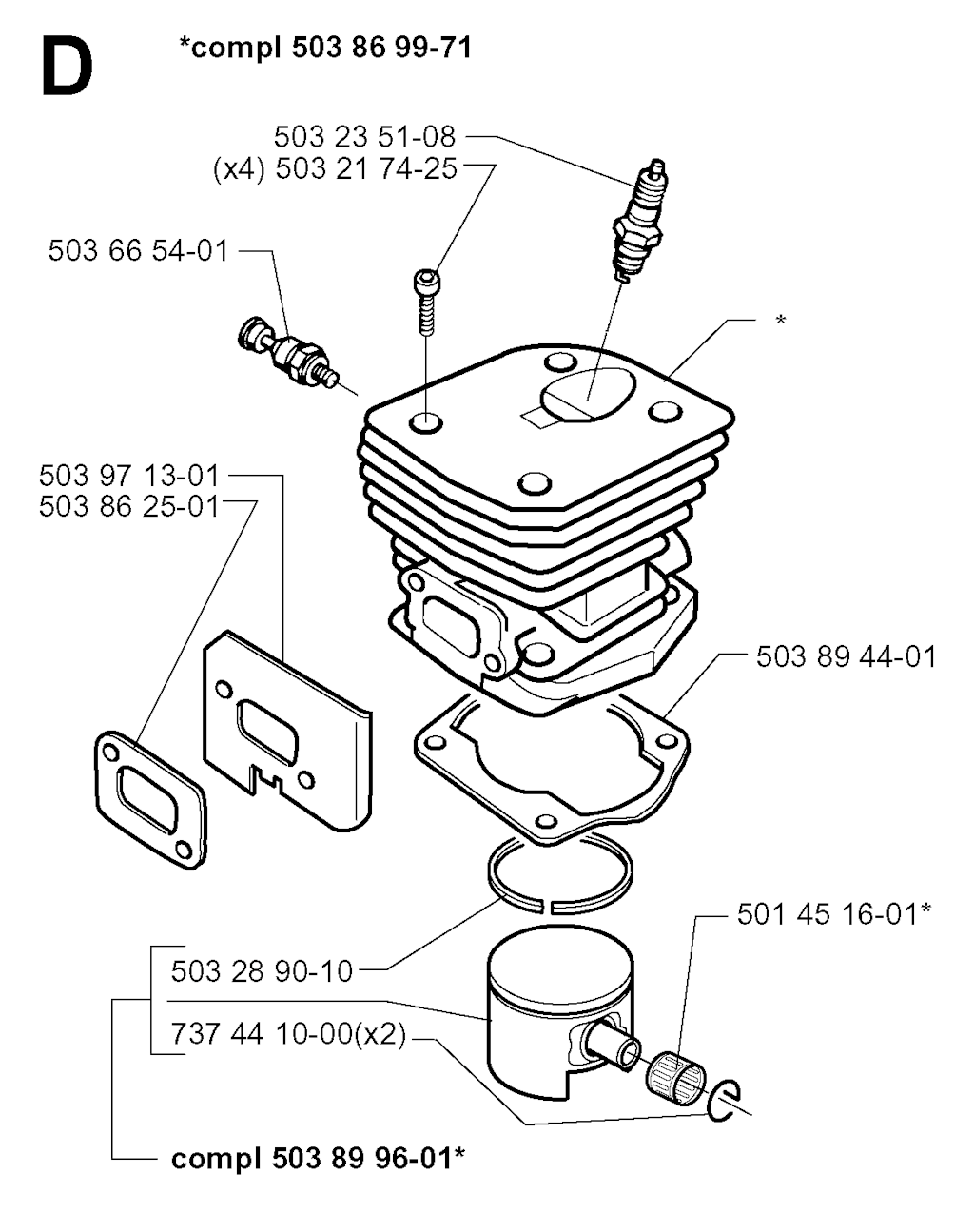 D

*compl 503 86 99-71

503 23 51-08
(x4) 503 21 74-25

503 66 54-01

*

503 97 13-01
503 86 25-01

503 89 44-01

501 45 16-01*

503 28 90-10

737 44 10-00(x2)

compl 503 89 96-01*