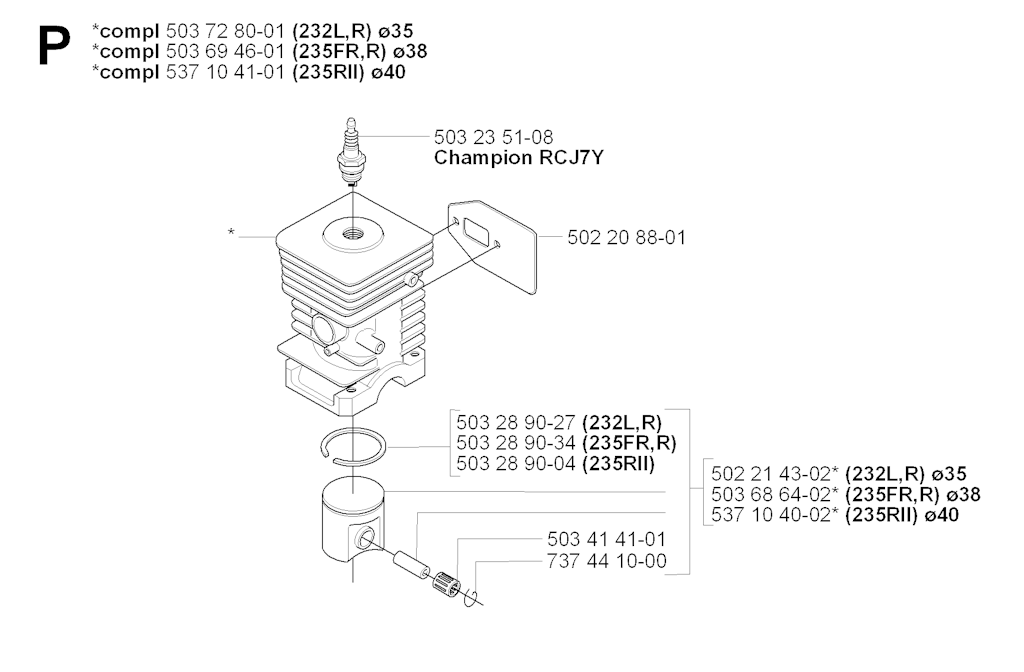 P

*compl 503 72 80-01 (232L,R) ø35
*compl 503 69 46-01 (235FR,R) ø38
*compl 537 10 41-01 (235RII) ø40

503 23 51-08
Champion RCJ7Y

*

502 20 88-01

503 28 90-27 (232L,R)
503 28 90-34 (235FR,R)
503 28 90-04 (235RII)

502 21 43-02* (232L,R) ø35
503 68 64-02* (235FR,R) ø38
537 10 40-02* (235RII) ø40

503 41 41-01
737 44 10-00