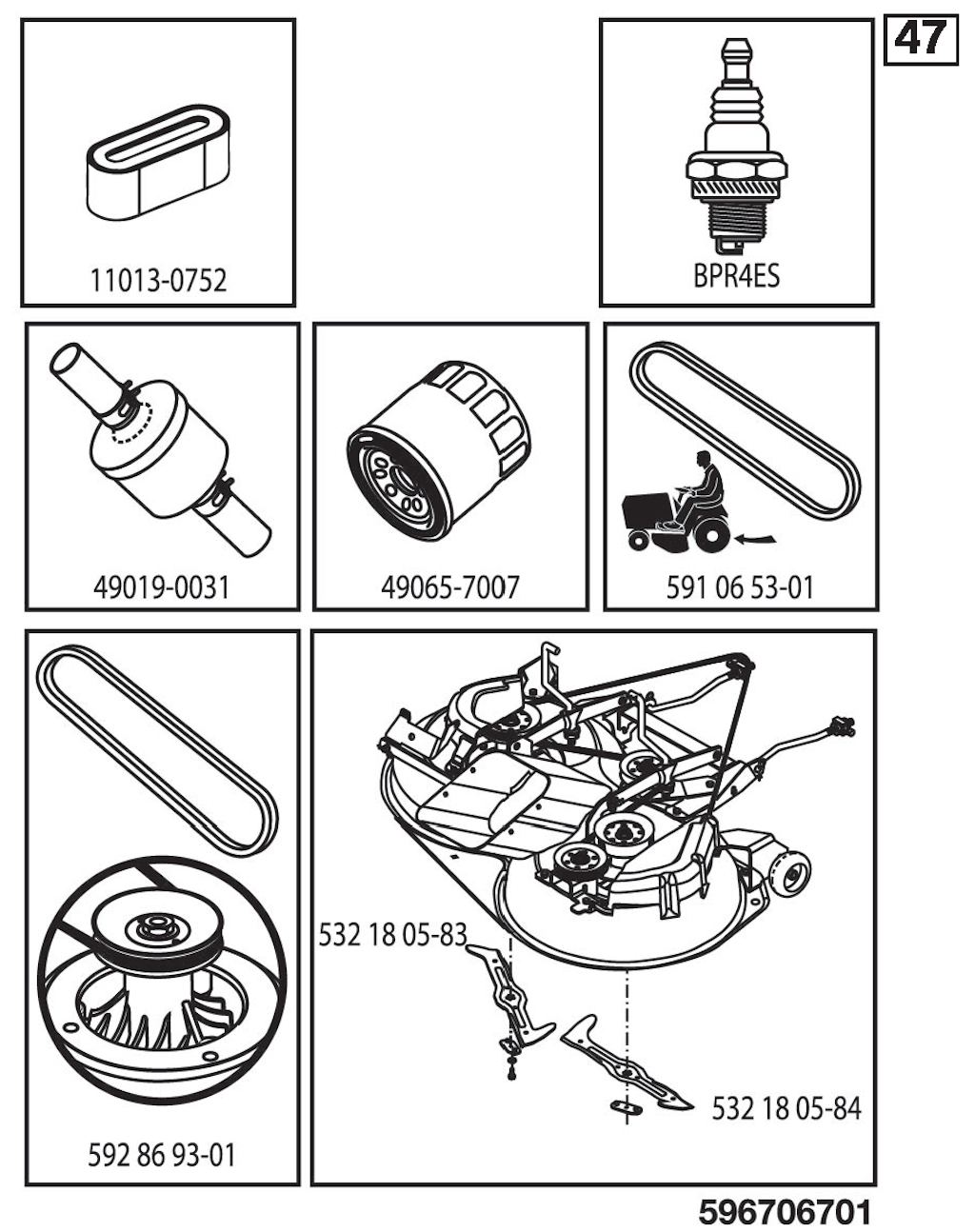 47

11013-0752

BPR4ES

49019-0031

49065-7007

591 06 53-01

592 86 93-01

532 18 05-83

532 18 05-84

596706701