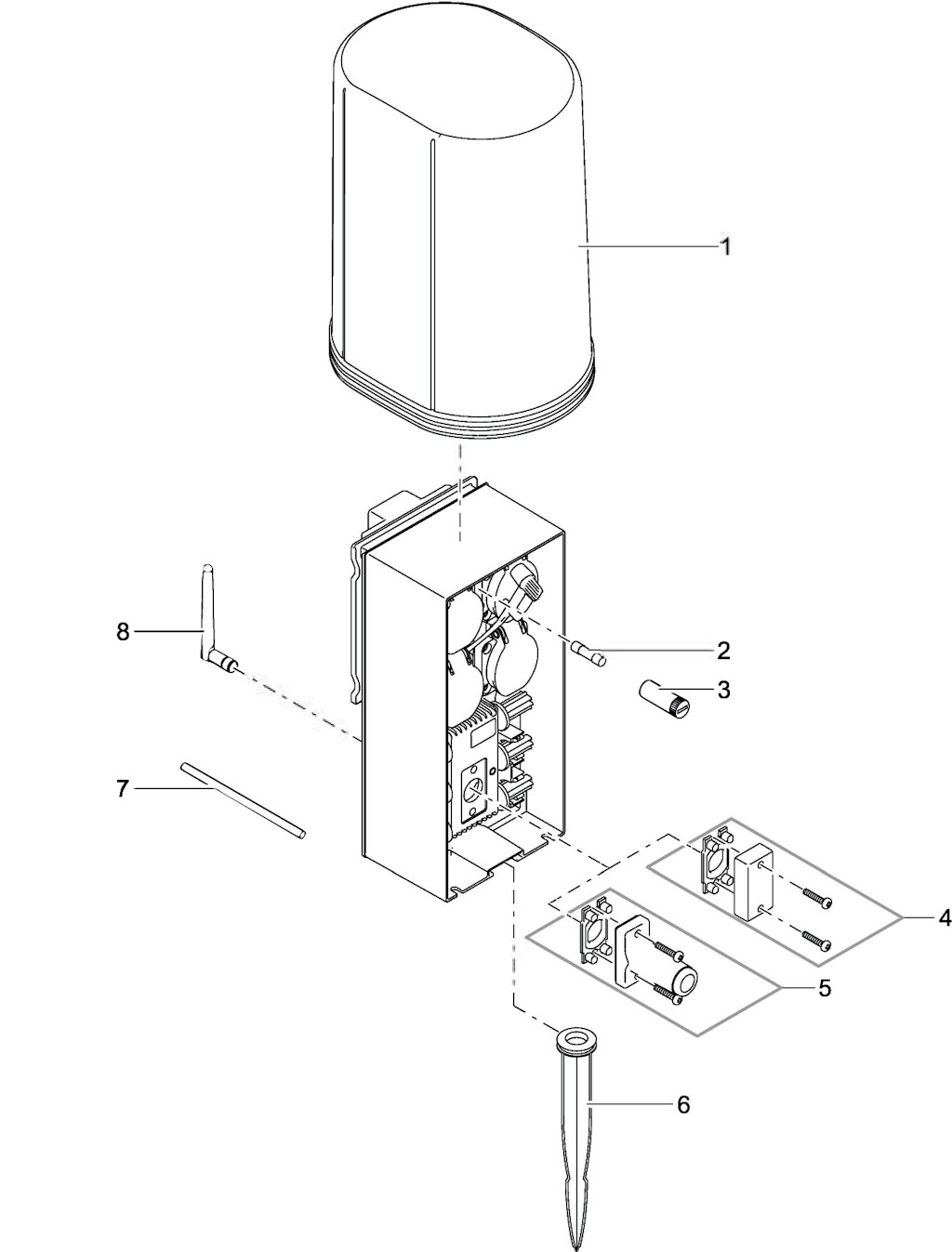 1
8
2
3
7
4
5
6