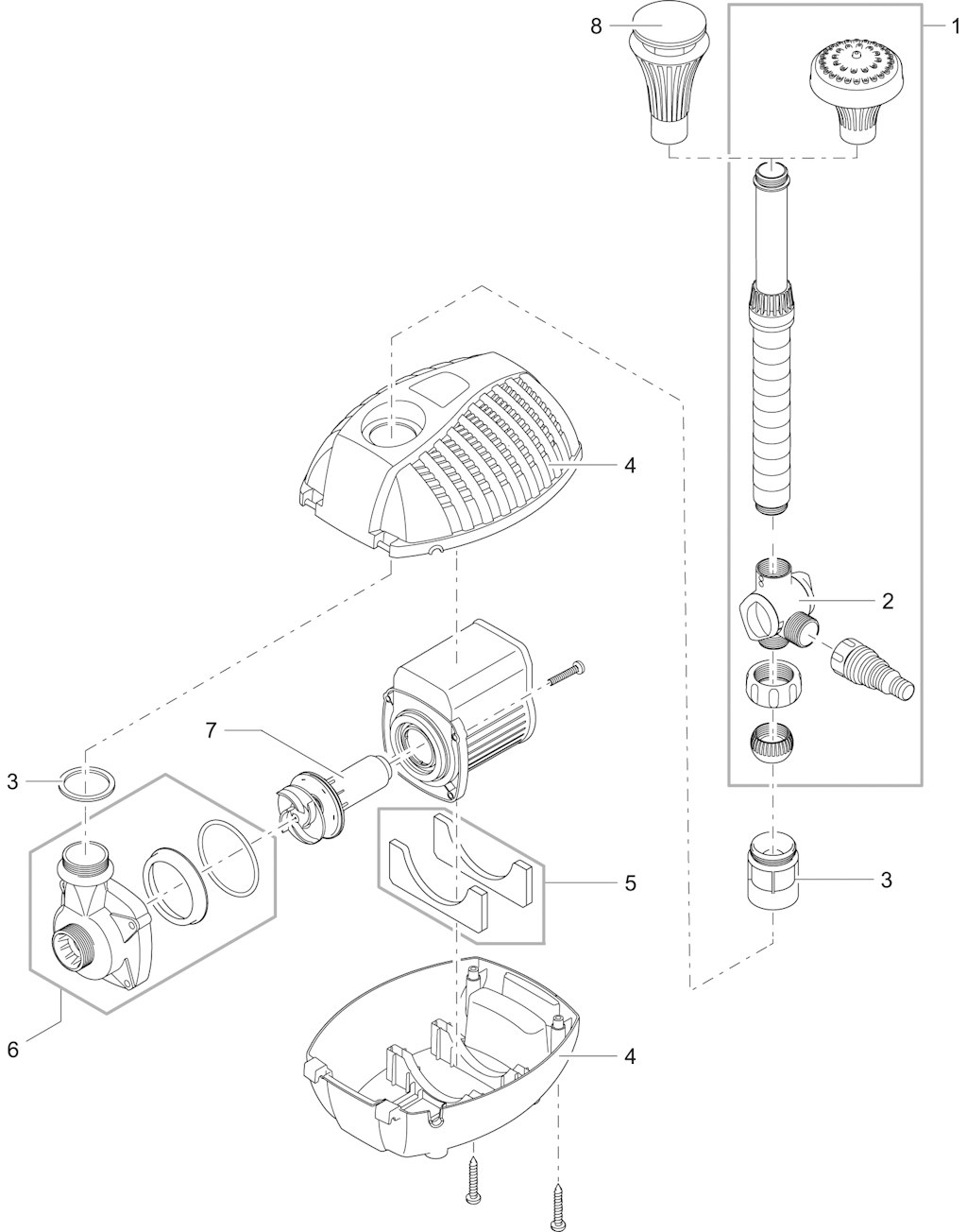 8
1
4
2
7
3
5
3
6
4