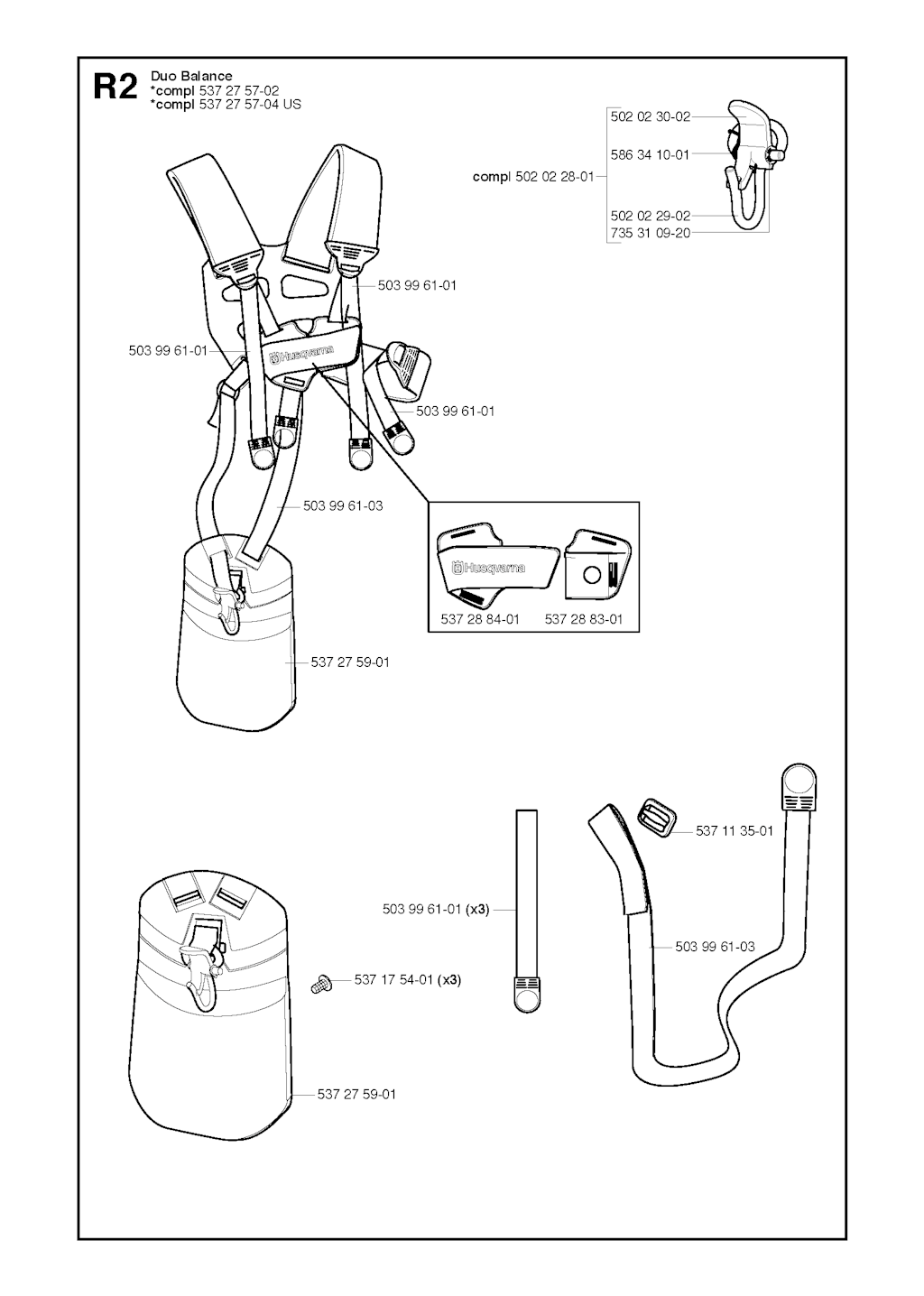 R2 Duo Balance
*compl 537 27 57-02
*compl 537 27 57-04 US

502 02 30-02
586 34 10-01
compl 502 02 28-01
502 02 29-02
735 31 09-20

503 99 61-01
503 99 61-01
Husqvarna
503 99 61-01
503 99 61-03

Husqvarna
537 28 84-01
537 28 83-01

537 27 59-01

537 11 35-01
503 99 61-01 (x3)
503 99 61-03
537 17 54-01 (x3)
537 27 59-01