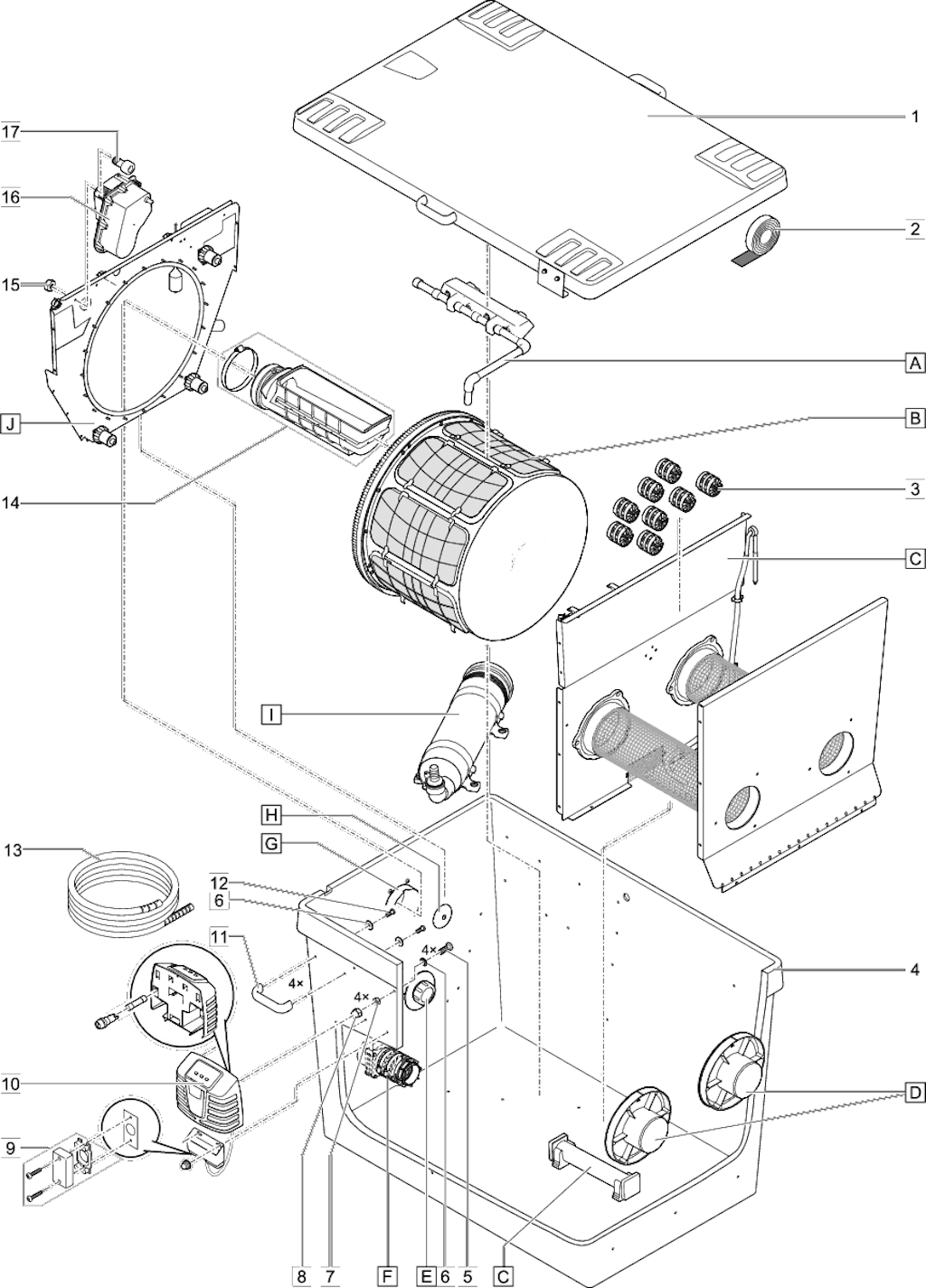 17
16
15
J
14
1
2
A
B
3
C
I
H
G
13
12
6
11
4×
4×
4×
10
9
4
D
8
7
F
E
6
5
C