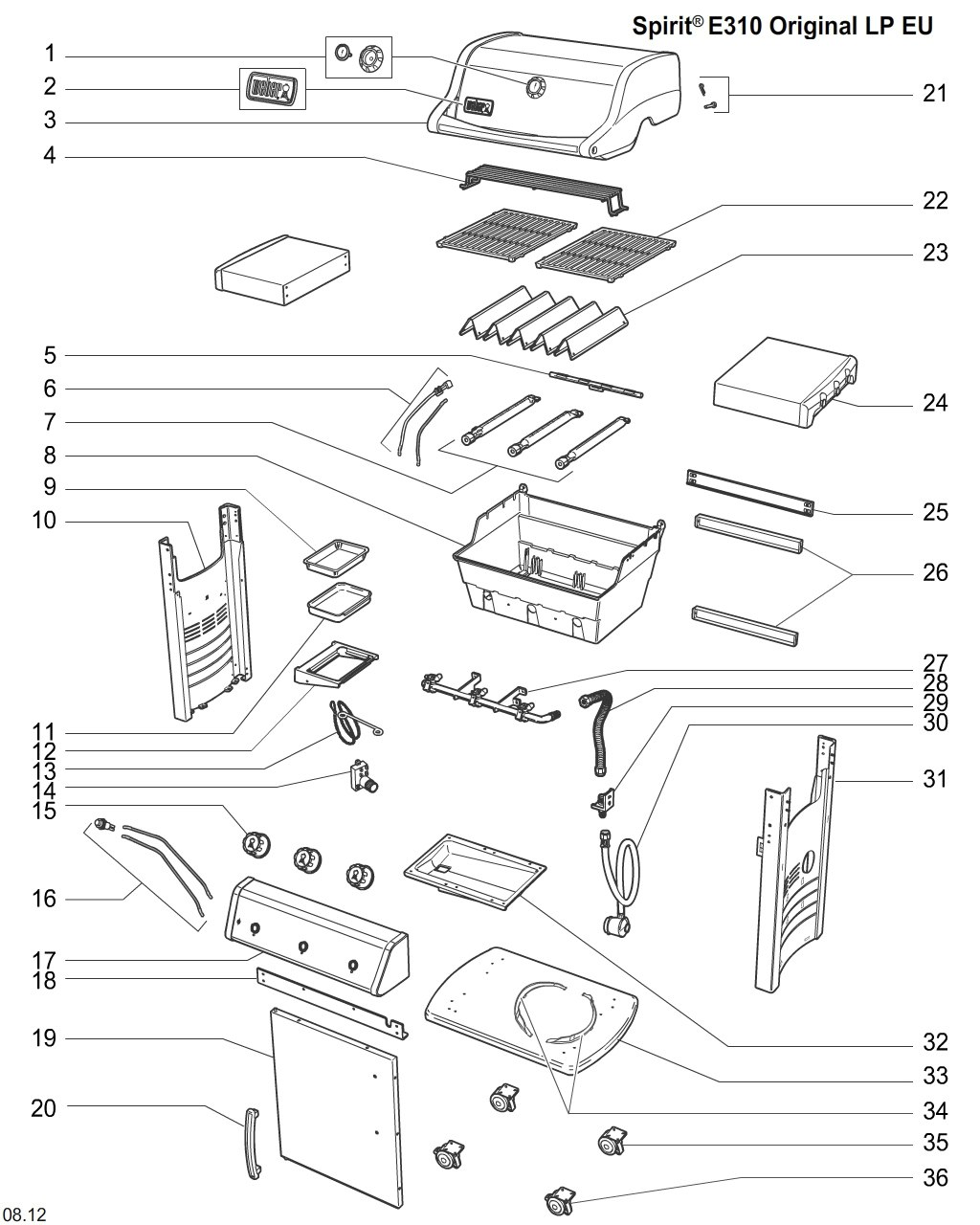 Spirit® E310 Original LP EU

1
2
3
4
5
6
7
8
9
10
11
12
13
14
15
16
17
18
19
20

21
22
23
24
25
26
27
28
29
30
31
32
33
34
35
36

08.12