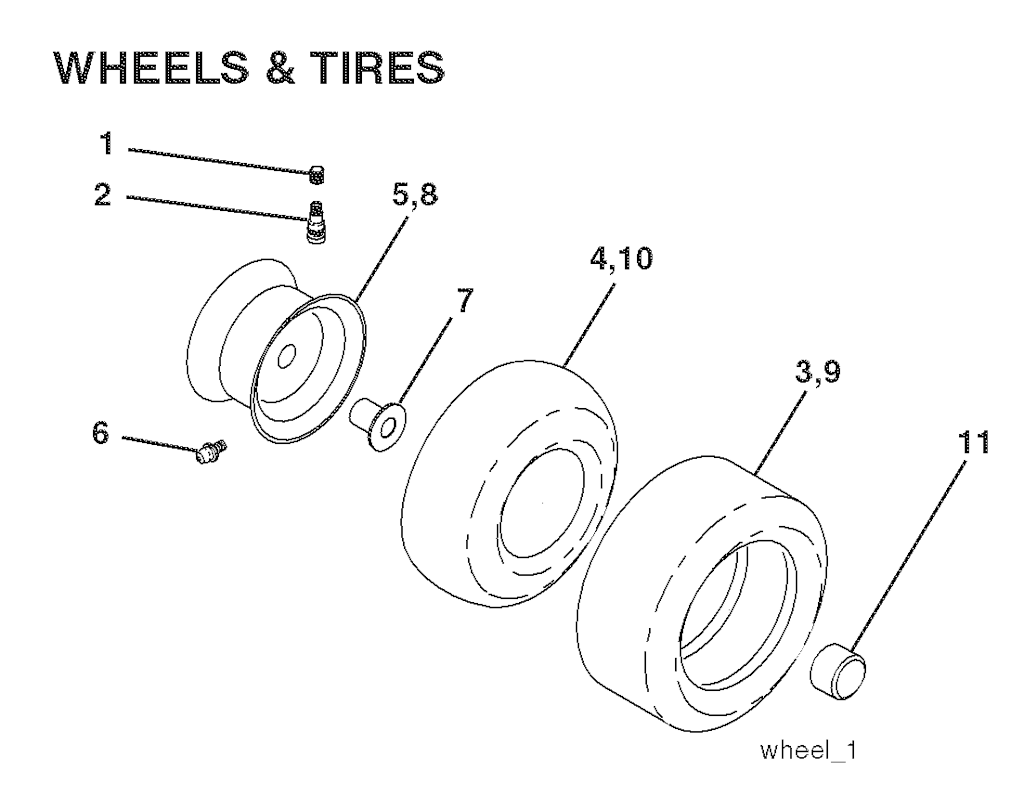 WHEELS & TIRES

1

2

5,8

4,10

7

3,9

6

11

wheel_1