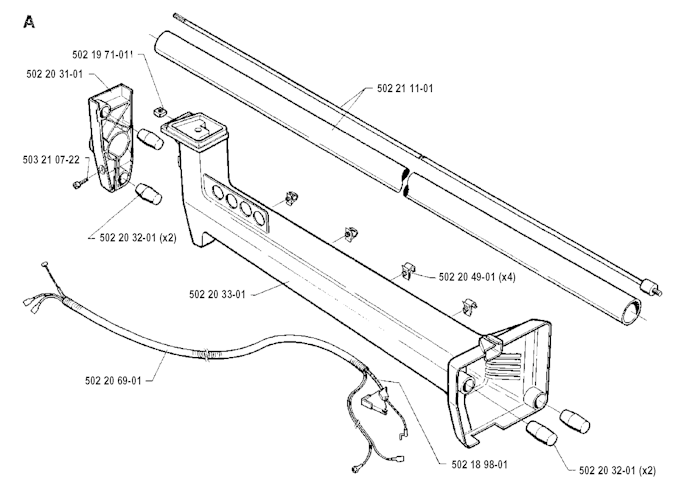 A

502 19 71-01

502 20 31-01

502 21 11-01

503 21 07-22

502 20 32-01 (x2)

502 20 49-01 (x4)

502 20 33-01

502 20 69-01

502 18 98-01

502 20 32-01 (x2)