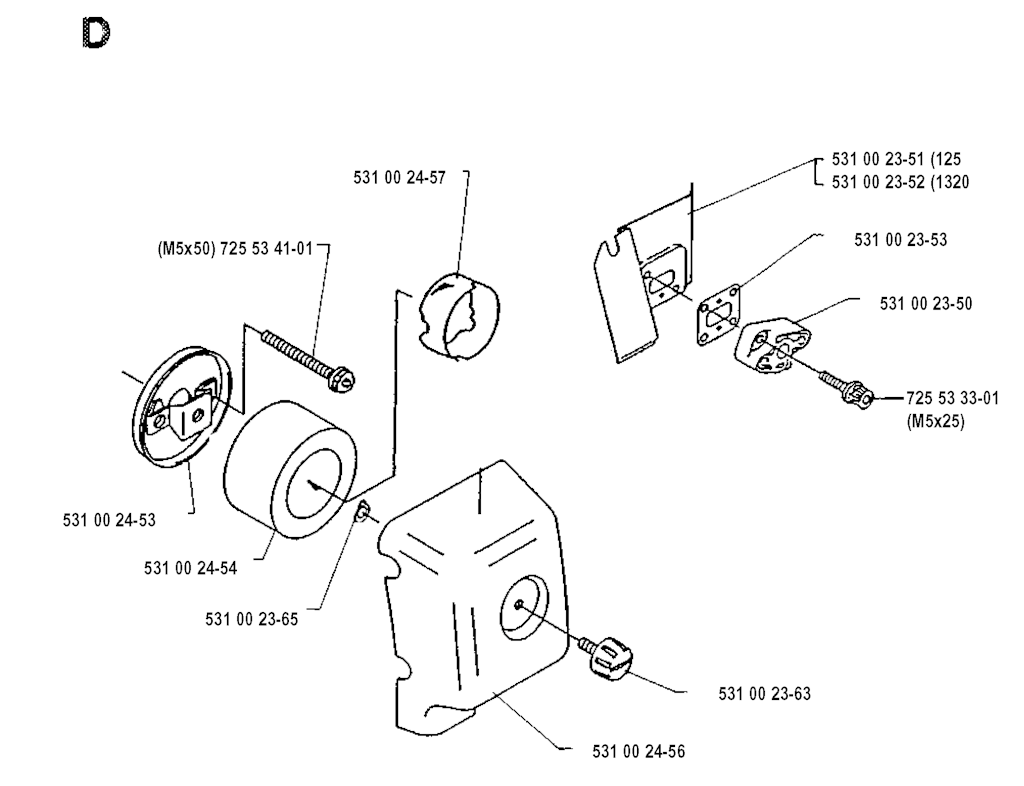 D

531 00 24-57

531 00 23-51 (125
531 00 23-52 (1320

(M5x50) 725 53 41-01

531 00 23-53

531 00 23-50

725 53 33-01
(M5x25)

531 00 24-53

531 00 24-54

531 00 23-65

531 00 23-63

531 00 24-56