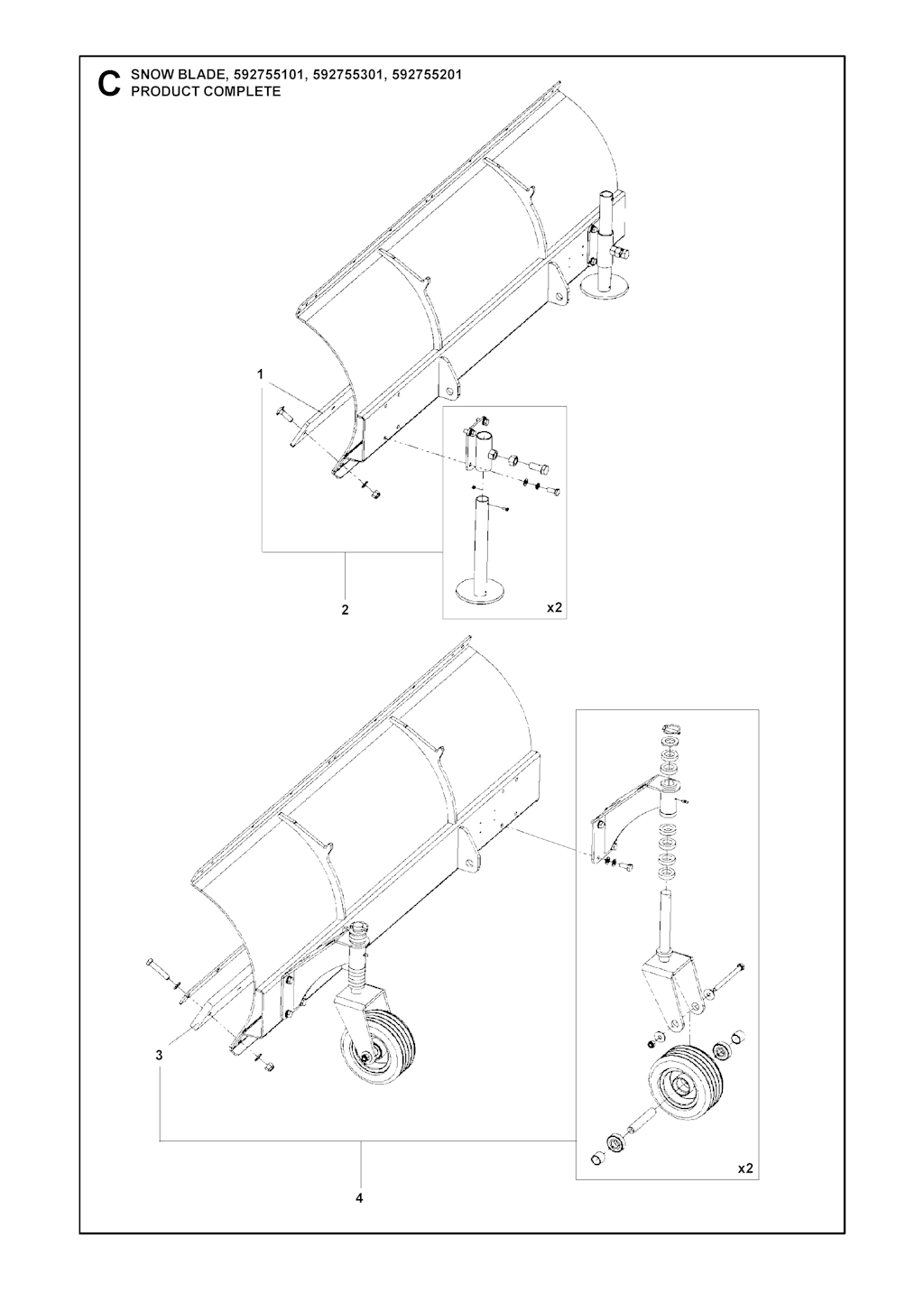 C SNOW BLADE, 592755101, 592755301, 592755201
PRODUCT COMPLETE

1

2

x2

3

4

x2