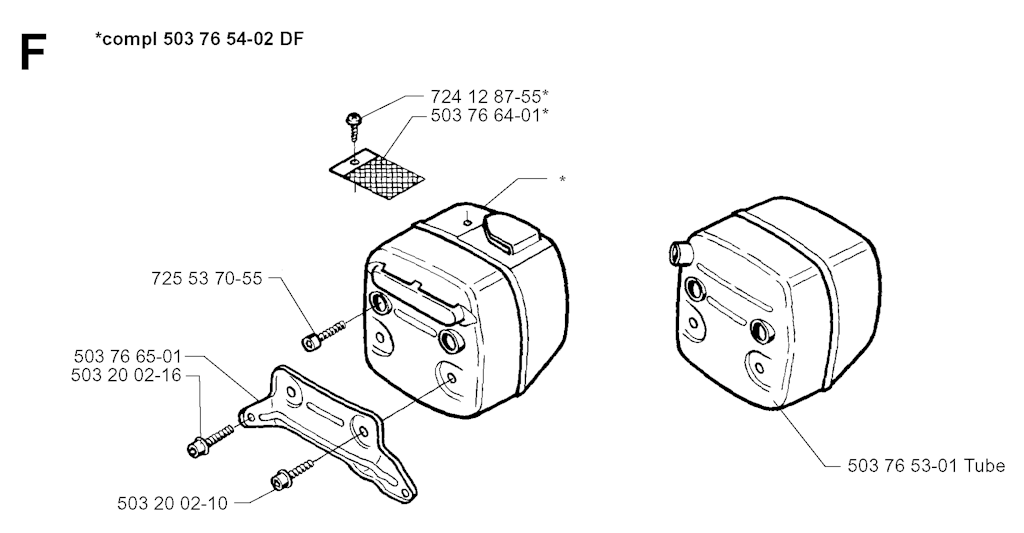 F

*compl 503 76 54-02 DF

724 12 87-55*
503 76 64-01*

*

725 53 70-55

503 76 65-01
503 20 02-16

503 20 02-10

503 76 53-01 Tube