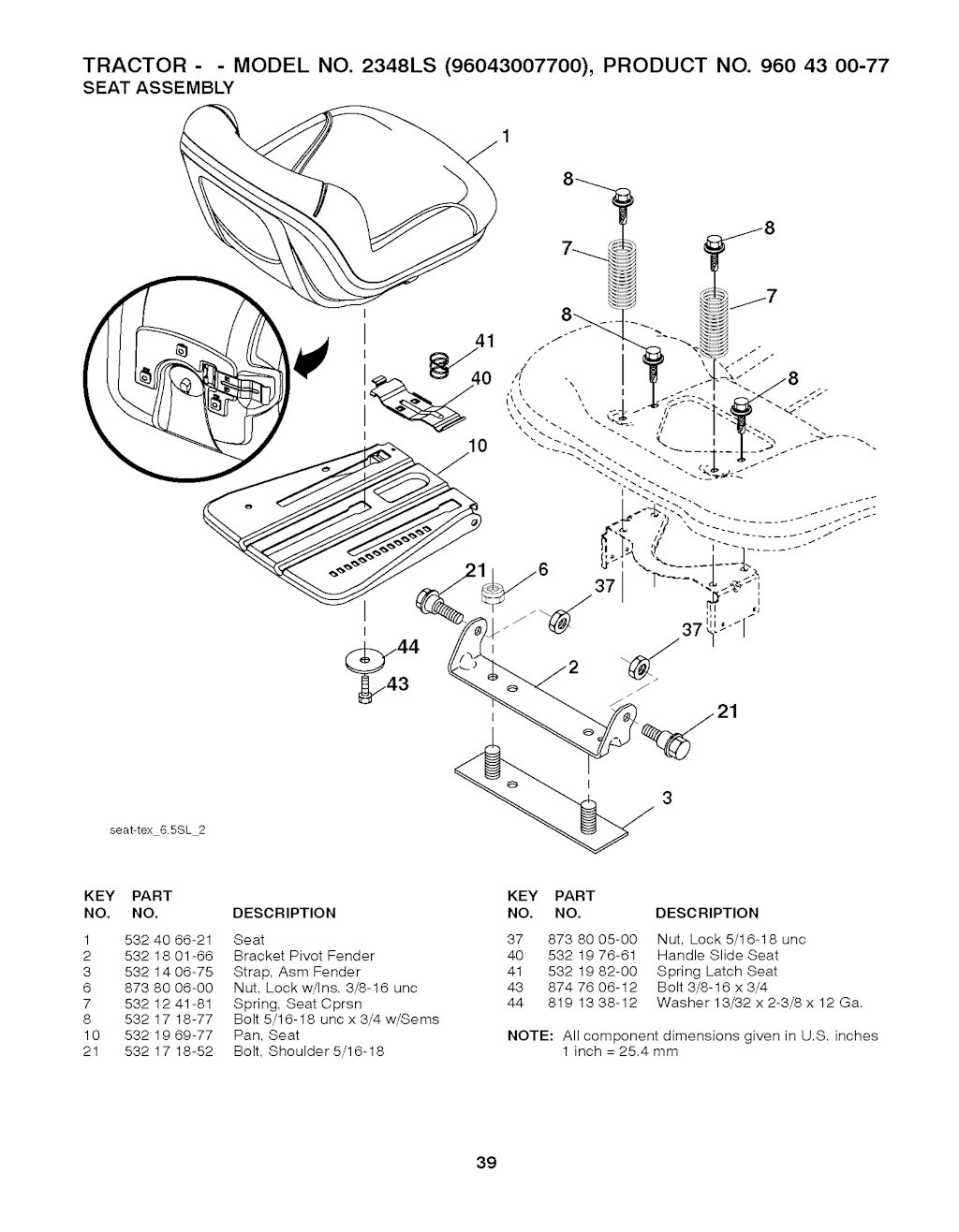 TRACTOR - - MODEL NO. 2348LS (96043007700), PRODUCT NO. 960 43 00-77
SEAT ASSEMBLY

1
8
8
7
7
8
41
40
8
10
21
6
37
37
44
43
2
21
3

seat-tex_6.5SL_2

| KEY NO. | PART NO. | DESCRIPTION |
|---|---|---|
| 1 | 532 40 66-21 | Seat |
| 2 | 532 18 01-66 | Bracket Pivot Fender |
| 3 | 532 14 06-75 | Strap, Asm Fender |
| 6 | 873 80 06-00 | Nut, Lock w/Ins. 3/8-16 unc |
| 7 | 532 12 41-81 | Spring, Seat Cprsn |
| 8 | 532 17 18-77 | Bolt 5/16-18 unc x 3/4 w/Sems |
| 10 | 532 19 69-77 | Pan, Seat |
| 21 | 532 17 18-52 | Bolt, Shoulder 5/16-18 |

| KEY NO. | PART NO. | DESCRIPTION |
|---|---|---|
| 37 | 873 80 05-00 | Nut, Lock 5/16-18 unc |
| 40 | 532 19 76-61 | Handle Slide Seat |
| 41 | 532 19 82-00 | Spring Latch Seat |
| 43 | 874 76 06-12 | Bolt 3/8-16 x 3/4 |
| 44 | 819 13 38-12 | Washer 13/32 x 2-3/8 x 12 Ga. |

NOTE: All component dimensions given in U.S. inches
1 inch = 25.4 mm

39