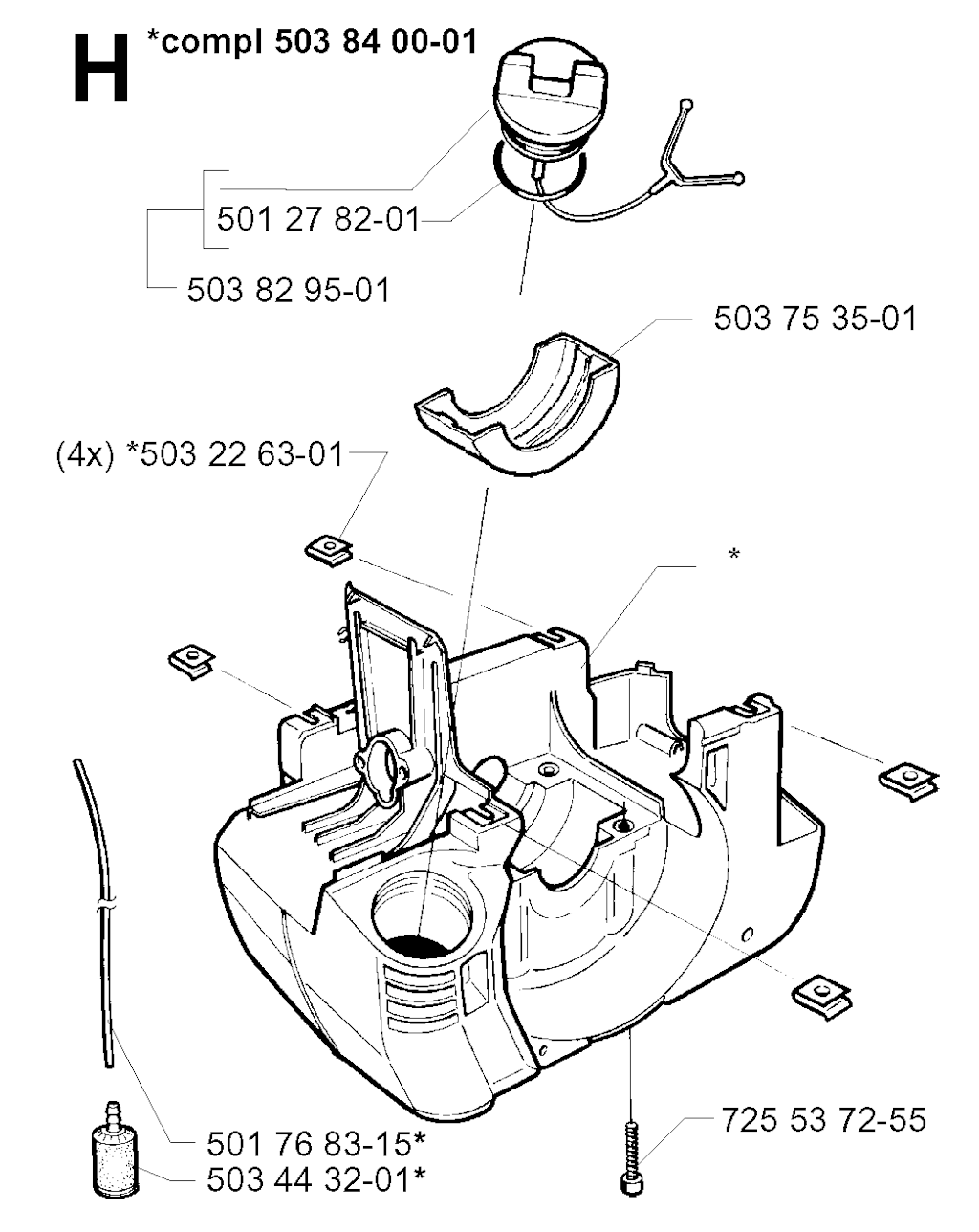 H *compl 503 84 00-01

501 27 82-01

503 82 95-01

503 75 35-01

(4x) *503 22 63-01

*

501 76 83-15*

503 44 32-01*

725 53 72-55