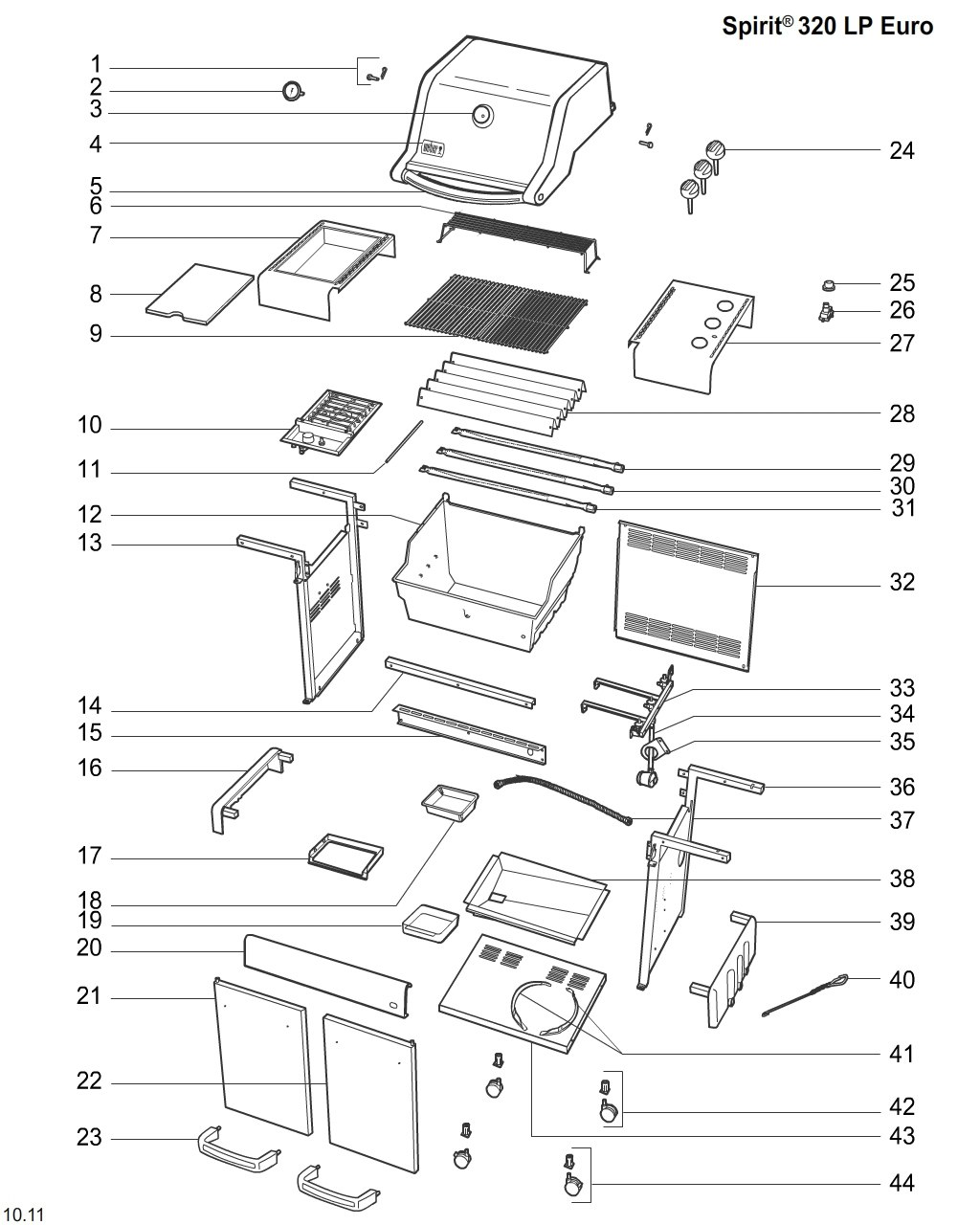 Spirit® 320 LP Euro

1
2
3
4
5
6
7
8
9
10
11
12
13
14
15
16
17
18
19
20
21
22
23

24
25
26
27
28
29
30
31
32
33
34
35
36
37
38
39
40
41
42
43
44

10.11