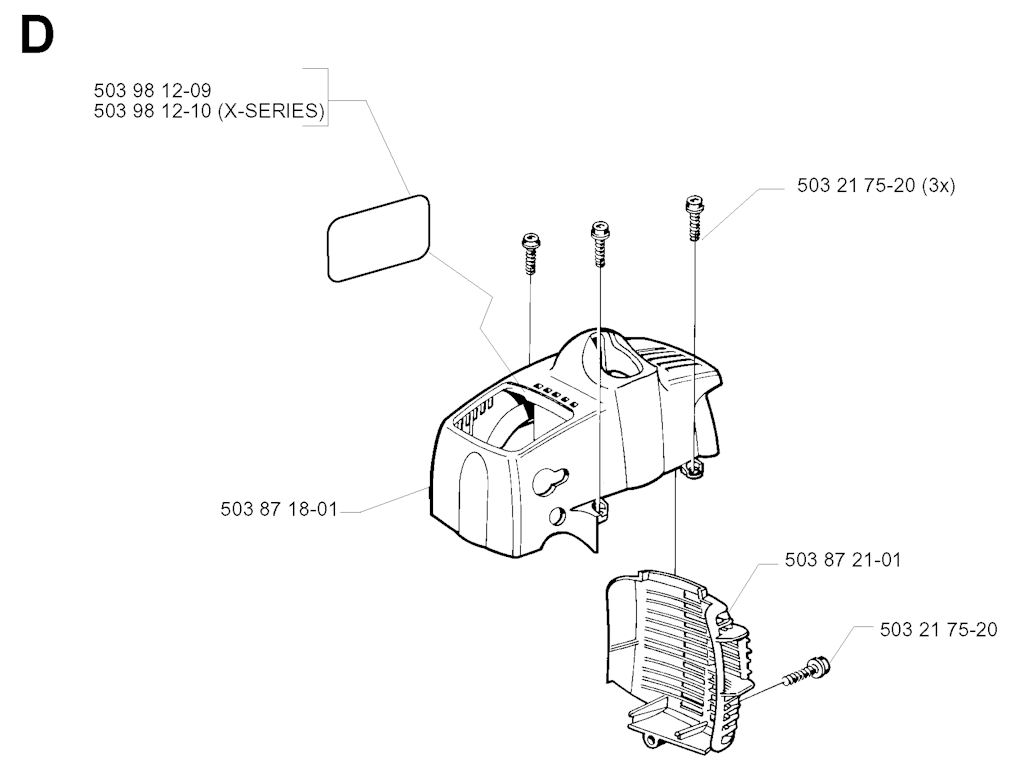 D

503 98 12-09
503 98 12-10 (X-SERIES)

503 21 75-20 (3x)

503 87 18-01

503 87 21-01

503 21 75-20