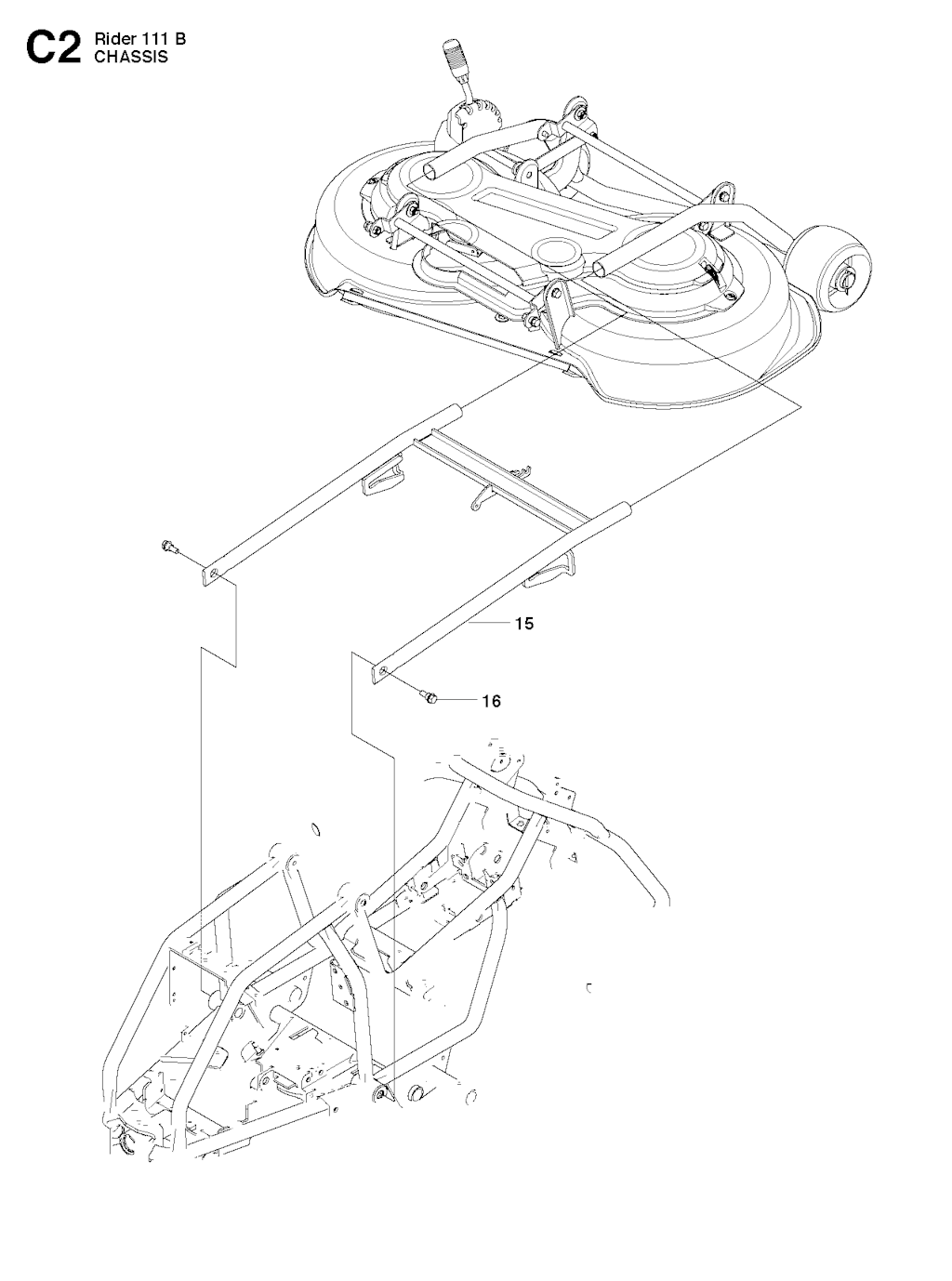 C2 Rider 111 B
CHASSIS

15

16