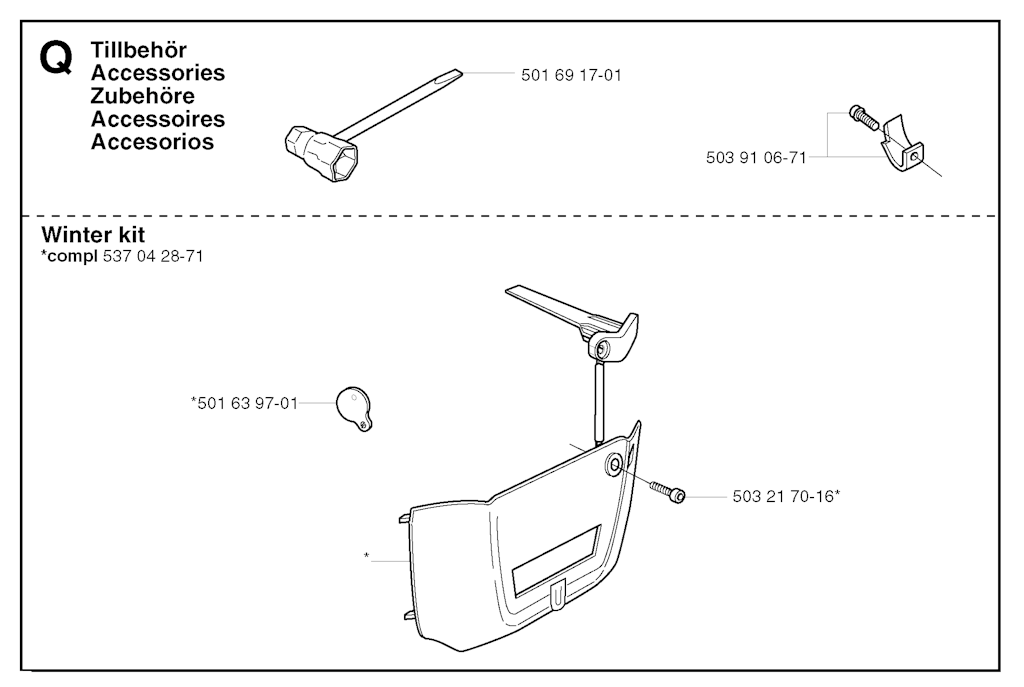 Q Tillbehör
Accessories
Zubehöre
Accessoires
Accesorios

501 69 17-01

503 91 06-71

Winter kit
*compl 537 04 28-71

*501 63 97-01

503 21 70-16*

*