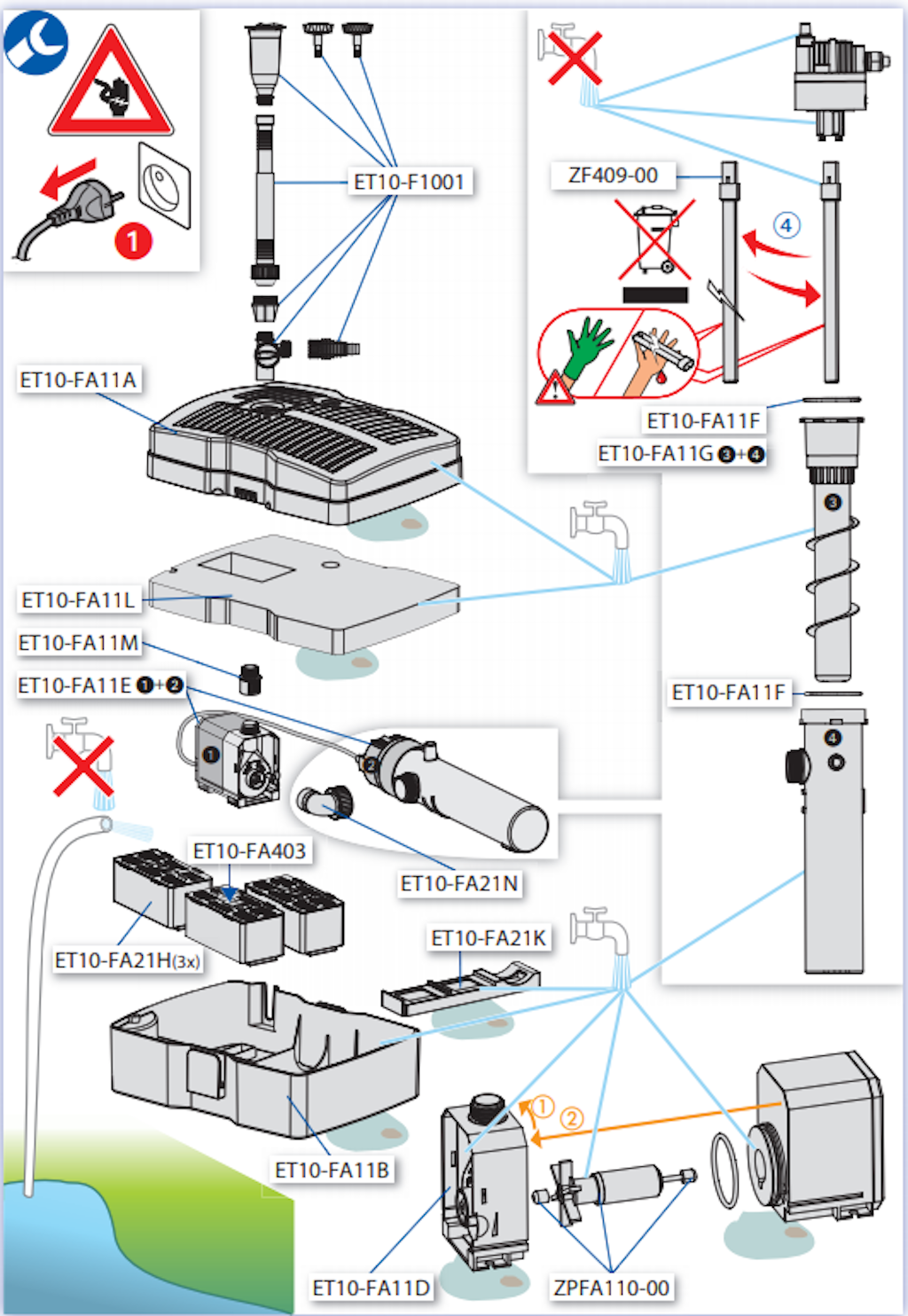 1

ET10-F1001

ZF409-00

4

ET10-FA11A

ET10-FA11F

ET10-FA11G 3+4

3

ET10-FA11L

ET10-FA11M

ET10-FA11E 1+2

ET10-FA11F

4

1

2

ET10-FA403

ET10-FA21N

ET10-FA21H(3x)

ET10-FA21K

1

2

ET10-FA11B

ET10-FA11D

ZPFA110-00