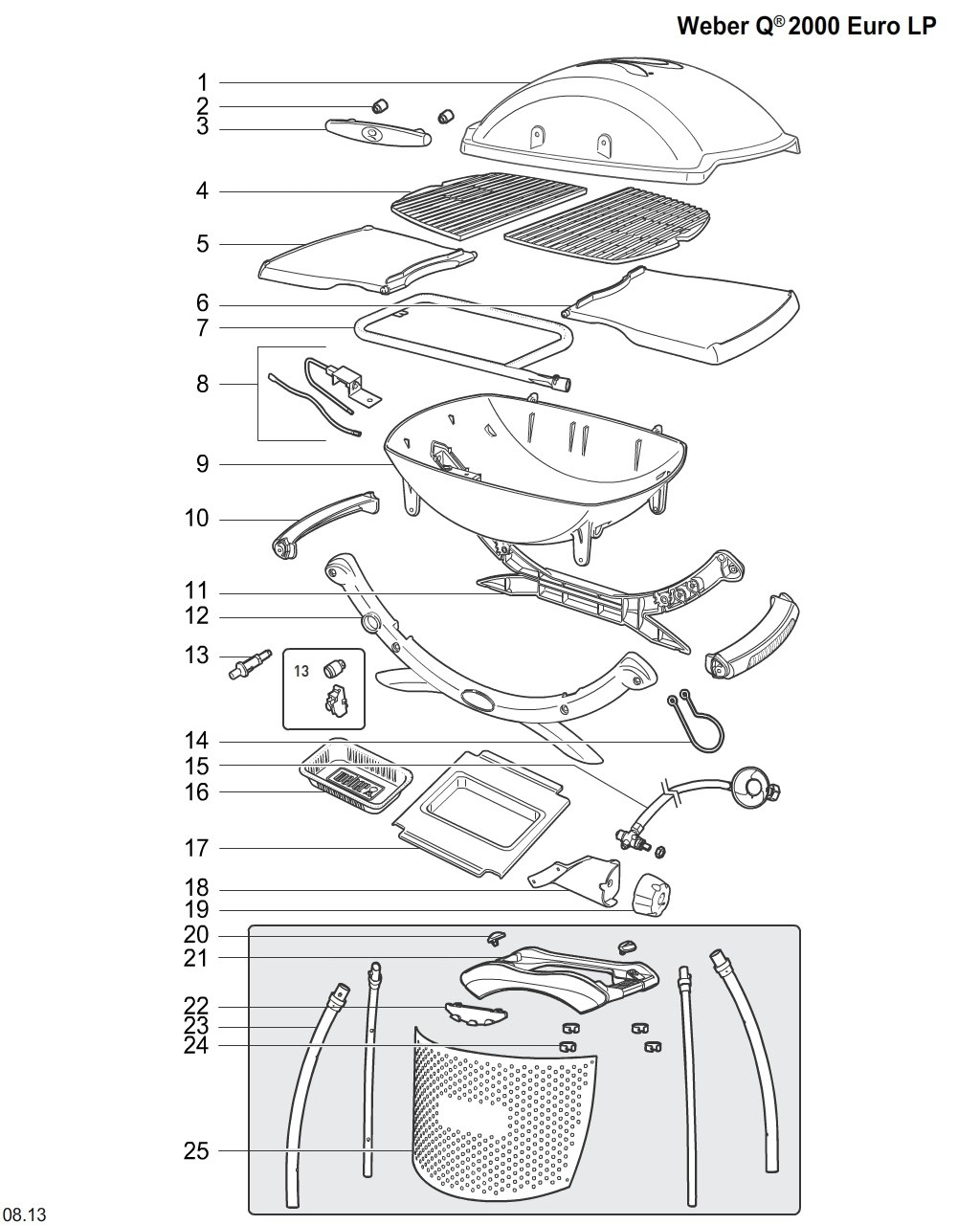 Weber Q® 2000 Euro LP

1
2
3
4
5
6
7
8
9
10
11
12
13
13
14
15
16
17
18
19
20
21
22
23
24
25

08.13