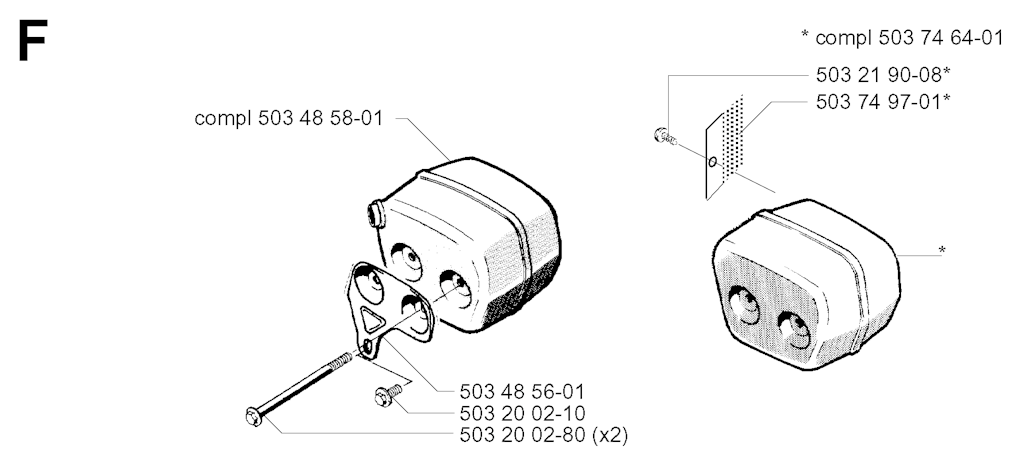 F

* compl 503 74 64-01

503 21 90-08*

503 74 97-01*

compl 503 48 58-01

*

503 48 56-01

503 20 02-10

503 20 02-80 (x2)