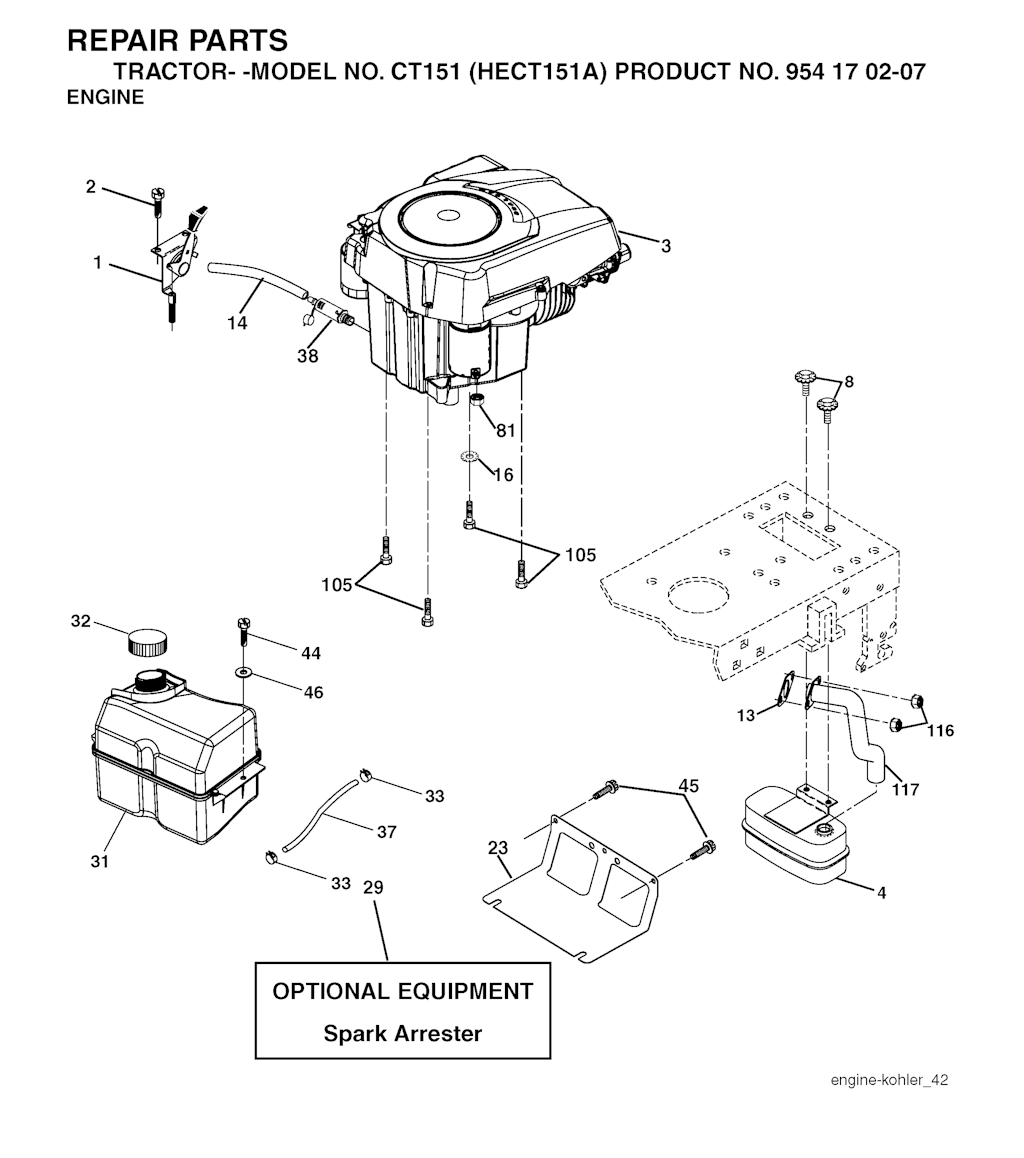 REPAIR PARTS
TRACTOR- -MODEL NO. CT151 (HECT151A) PRODUCT NO. 954 17 02-07
ENGINE

2
1
14
38
3
81
16
105
105
8
32
44
46
31
33
37
33
29
13
116
117
45
23
4

OPTIONAL EQUIPMENT
Spark Arrester

engine-kohler_42