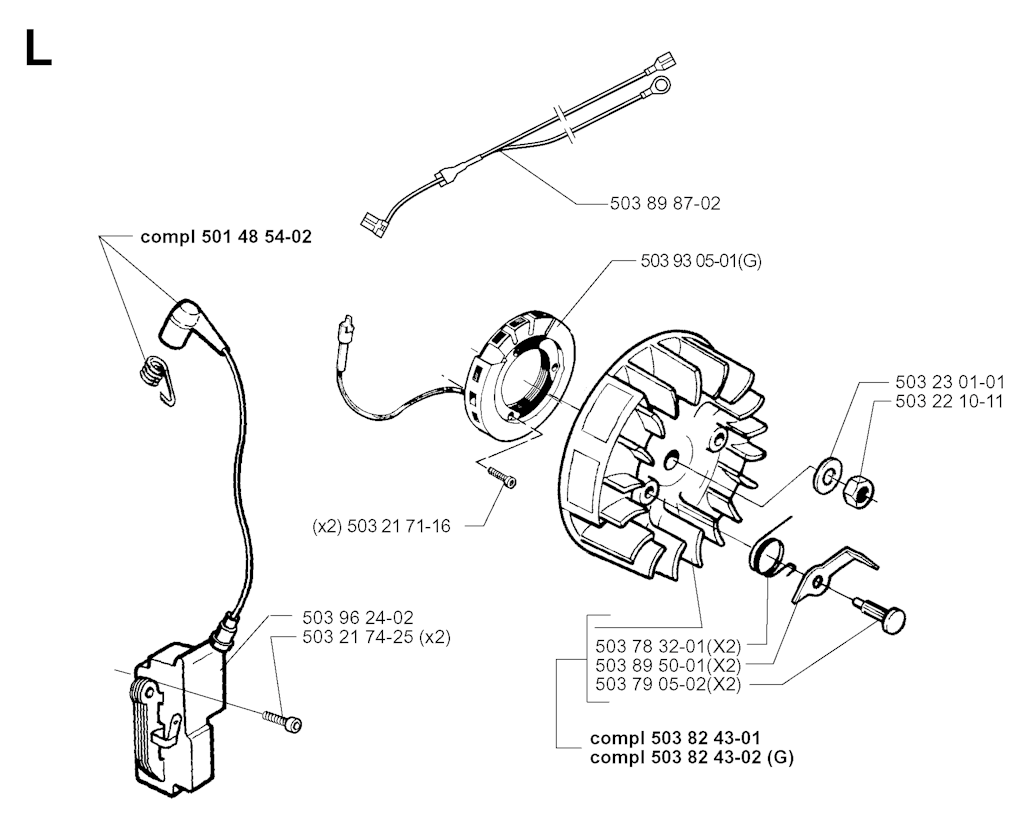 L

503 89 87-02

compl 501 48 54-02

503 93 05-01(G)

503 23 01-01
503 22 10-11

(x2) 503 21 71-16

503 96 24-02
503 21 74-25 (x2)

503 78 32-01(X2)
503 89 50-01(X2)
503 79 05-02(X2)

compl 503 82 43-01
compl 503 82 43-02 (G)