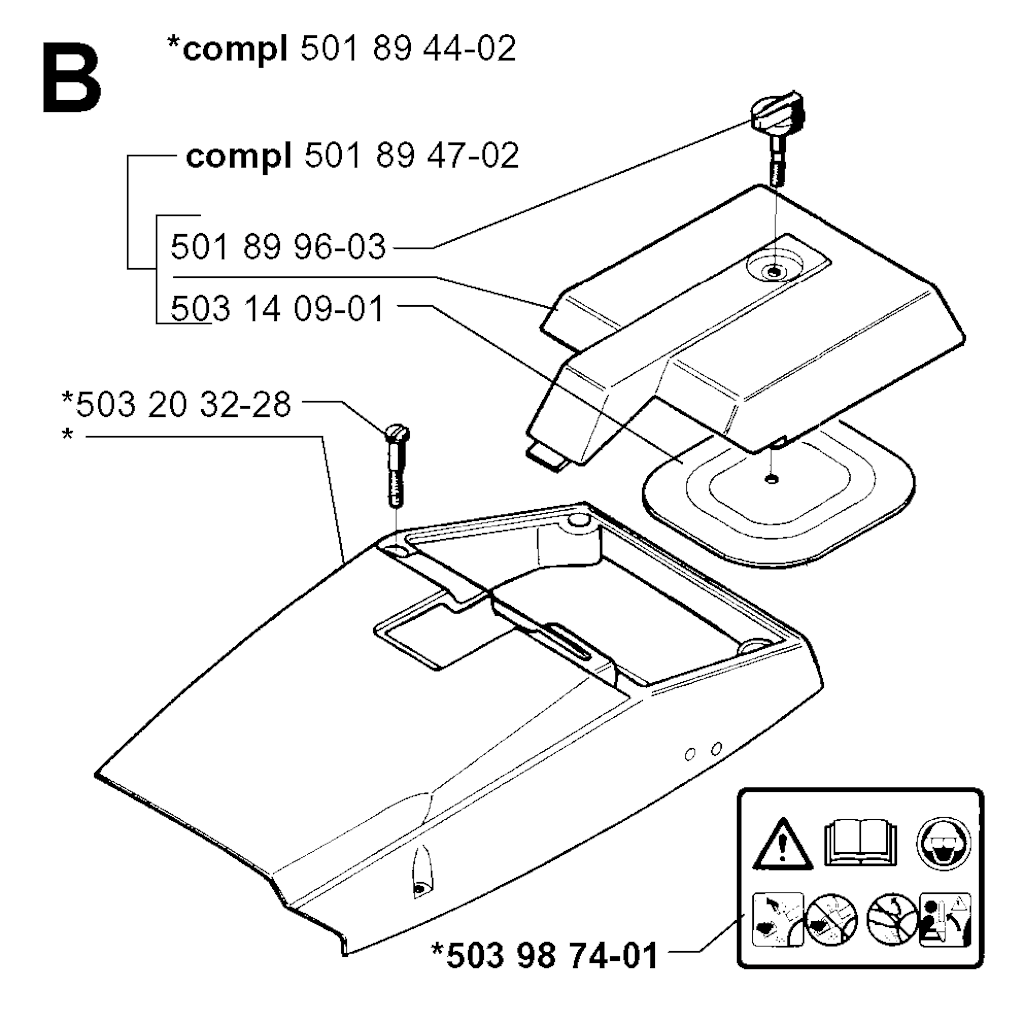 B

*compl 501 89 44-02

compl 501 89 47-02

501 89 96-03

503 14 09-01

*503 20 32-28

*

*503 98 74-01