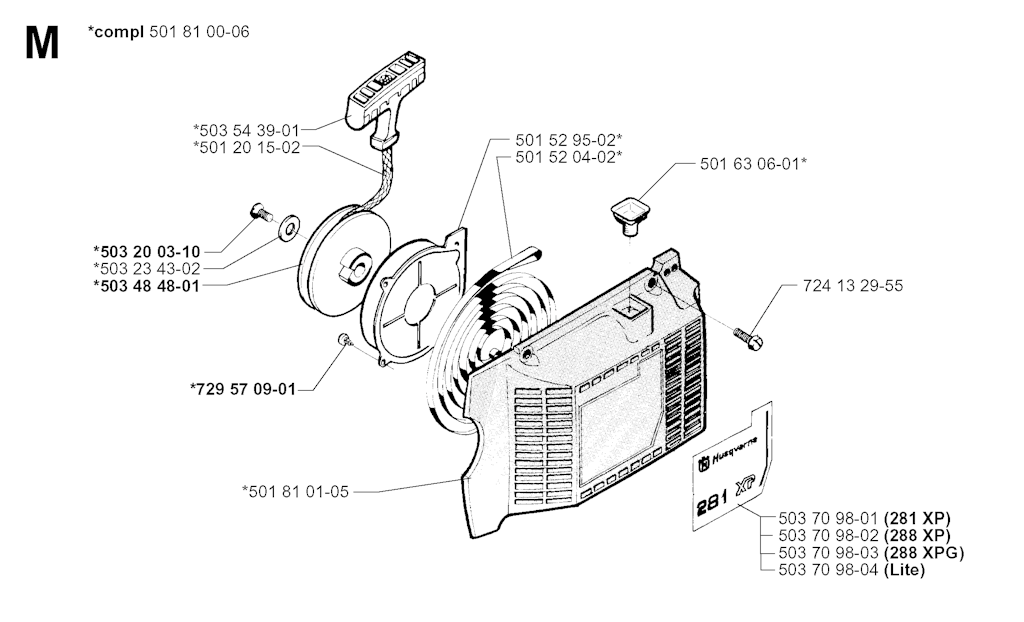 M *compl 501 81 00-06

*503 54 39-01
*501 20 15-02

501 52 95-02*
501 52 04-02*

501 63 06-01*

*503 20 03-10
*503 23 43-02
*503 48 48-01

724 13 29-55

*729 57 09-01

*501 81 01-05

Husqvarna
281 XP

503 70 98-01 (281 XP)
503 70 98-02 (288 XP)
503 70 98-03 (288 XPG)
503 70 98-04 (Lite)